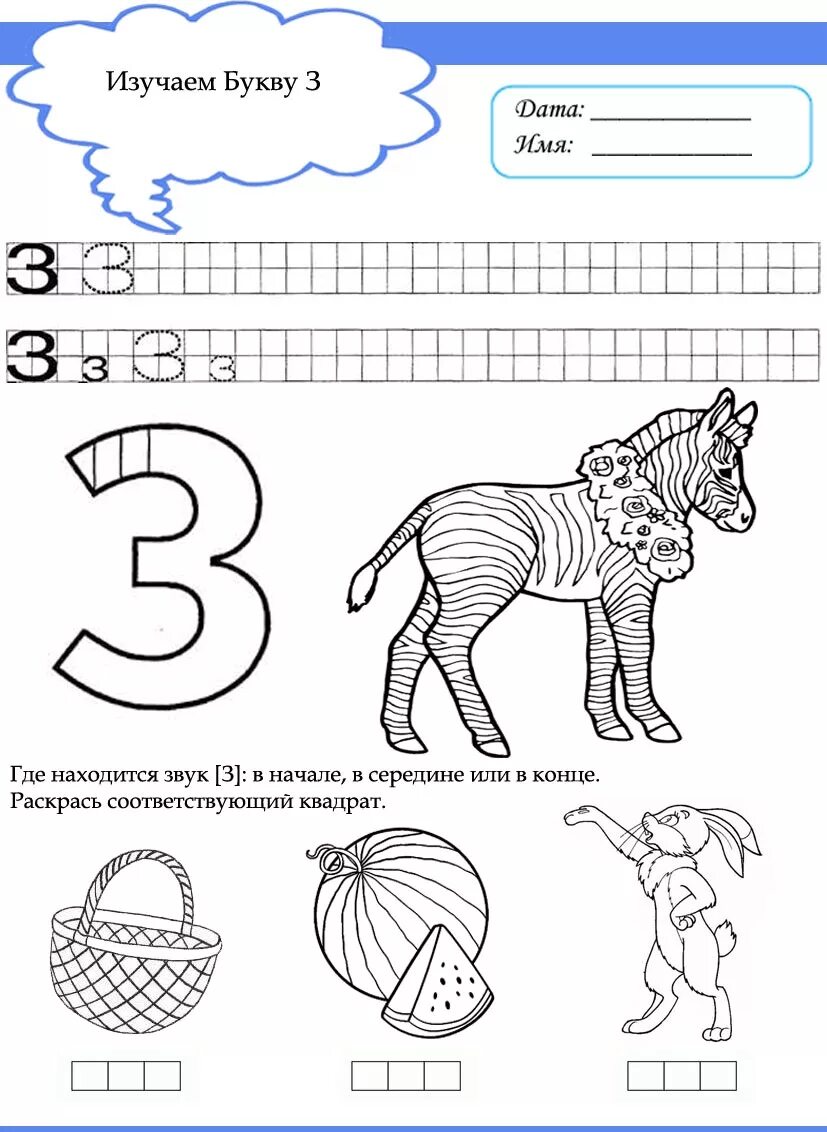 Изучаем Букву З

Дата: ____________
Имя: ____________

З З

З з З з

З

Где находится звук [З]: в начале, в середине или в конце.
Раскрась соответствующий квадрат.