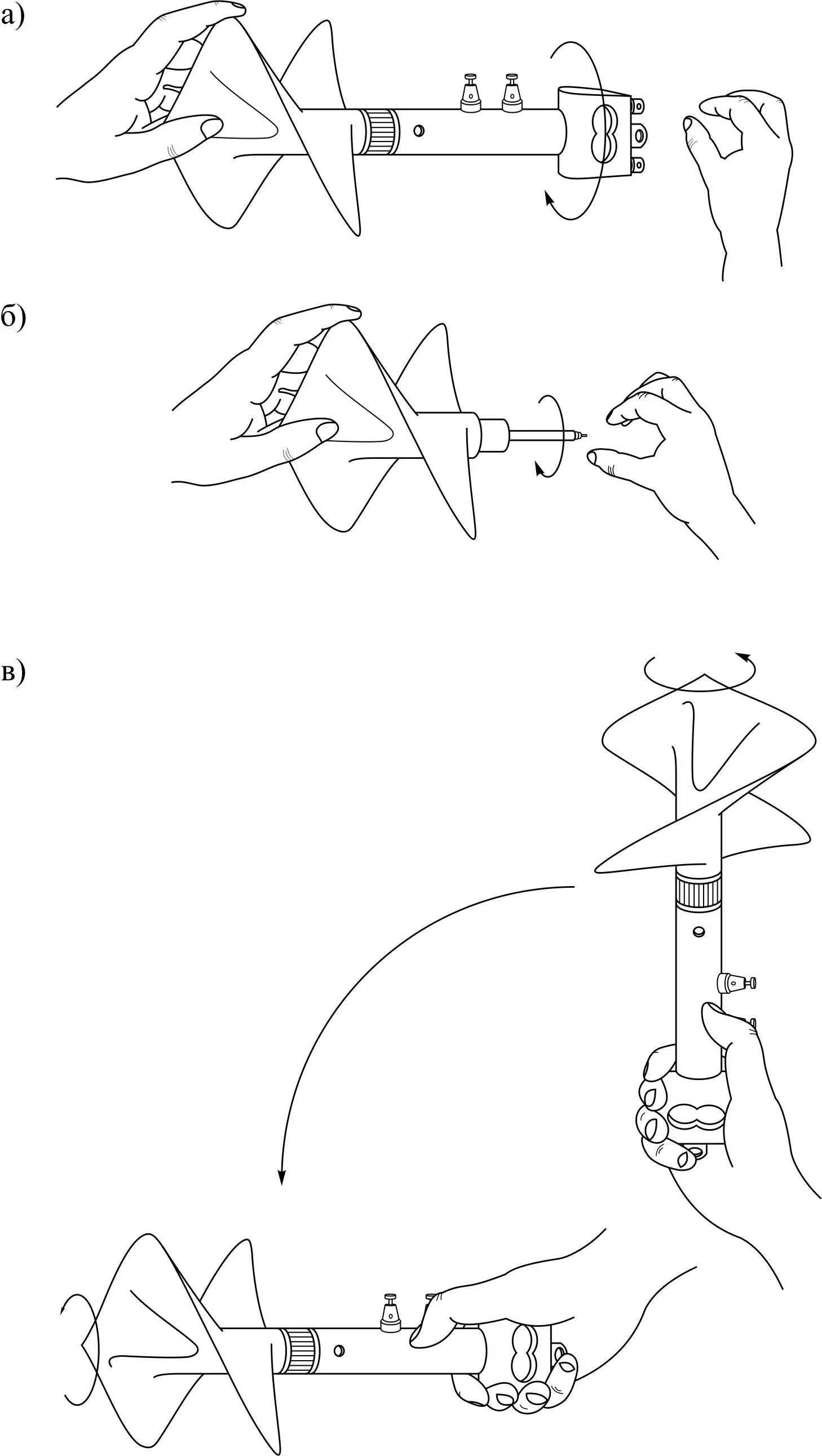 а)

б)

в)