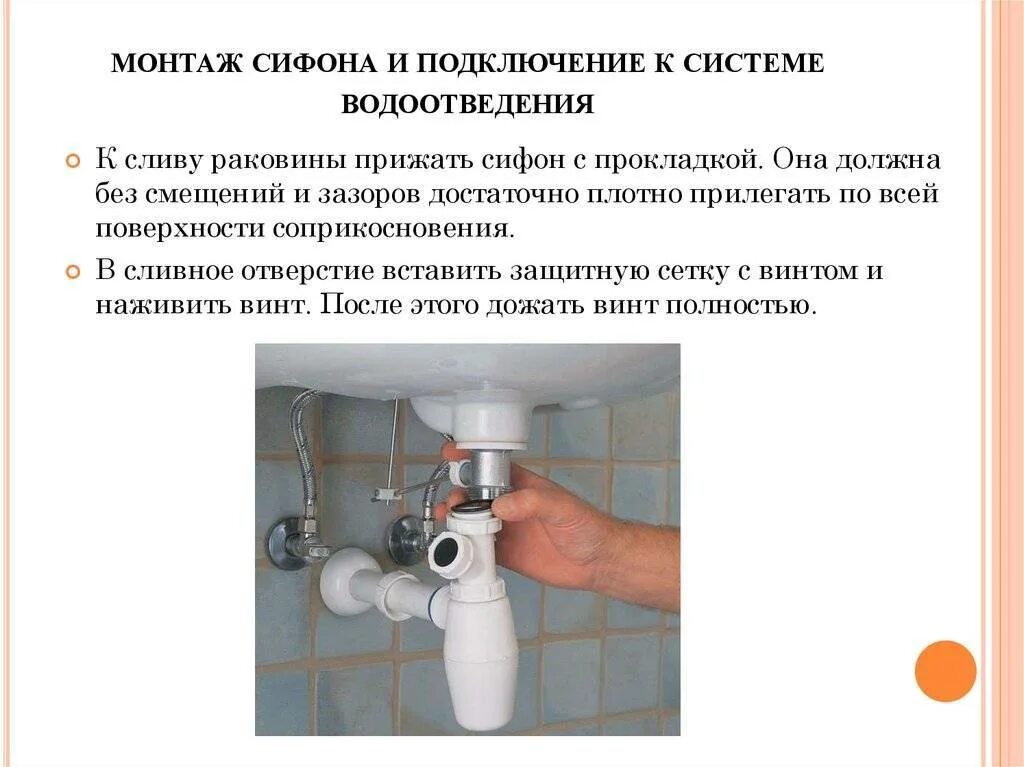 МОНТАЖ СИФОНА И ПОДКЛЮЧЕНИЕ К СИСТЕМЕ ВОДООТВЕДЕНИЯ

К сливу раковины прижать сифон с прокладкой. Она должна без смещений и зазоров достаточно плотно прилегать по всей поверхности соприкосновения.

В сливное отверстие вставить защитную сетку с винтом и наживить винт. После этого дожать винт полностью.