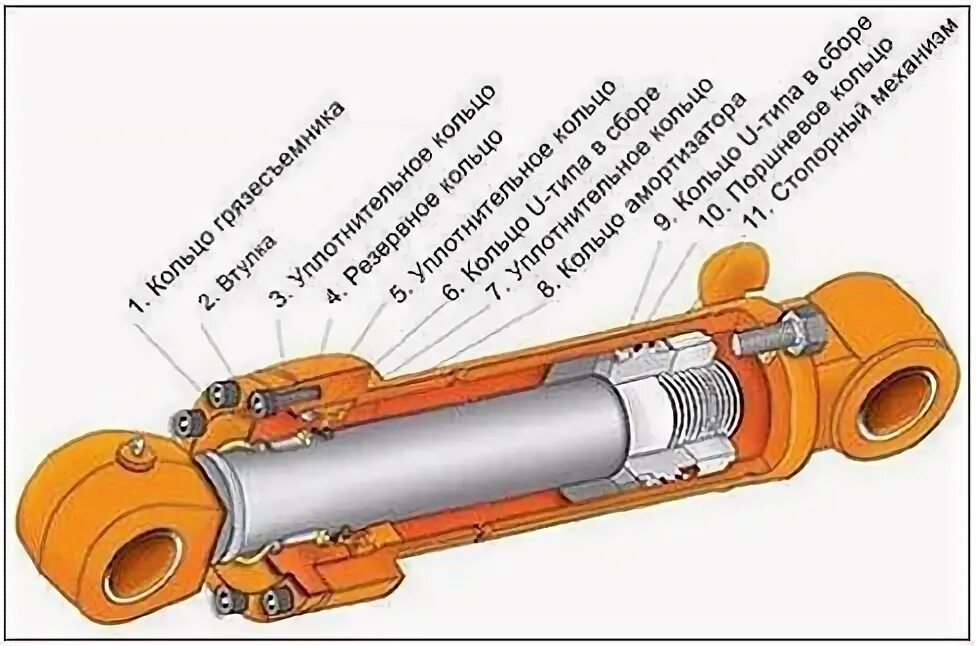 1. Кольцо грязесъемника
2. Втулка
3. Уплотнительное кольцо
4. Резервное кольцо
5. Уплотнительное кольцо
6. Кольцо U-типа в сборе
7. Уплотнительное кольцо
8. Кольцо амортизатора
9. Кольцо U-типа в сборе
10. Поршневое кольцо
11. Стопорный механизм