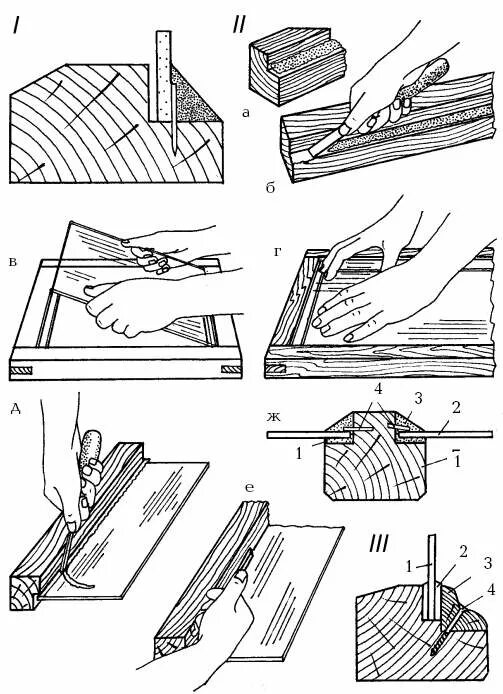 I

II

а

б

в

г

д

ж

4

3

2

1

1

е

III

1

2

3

4