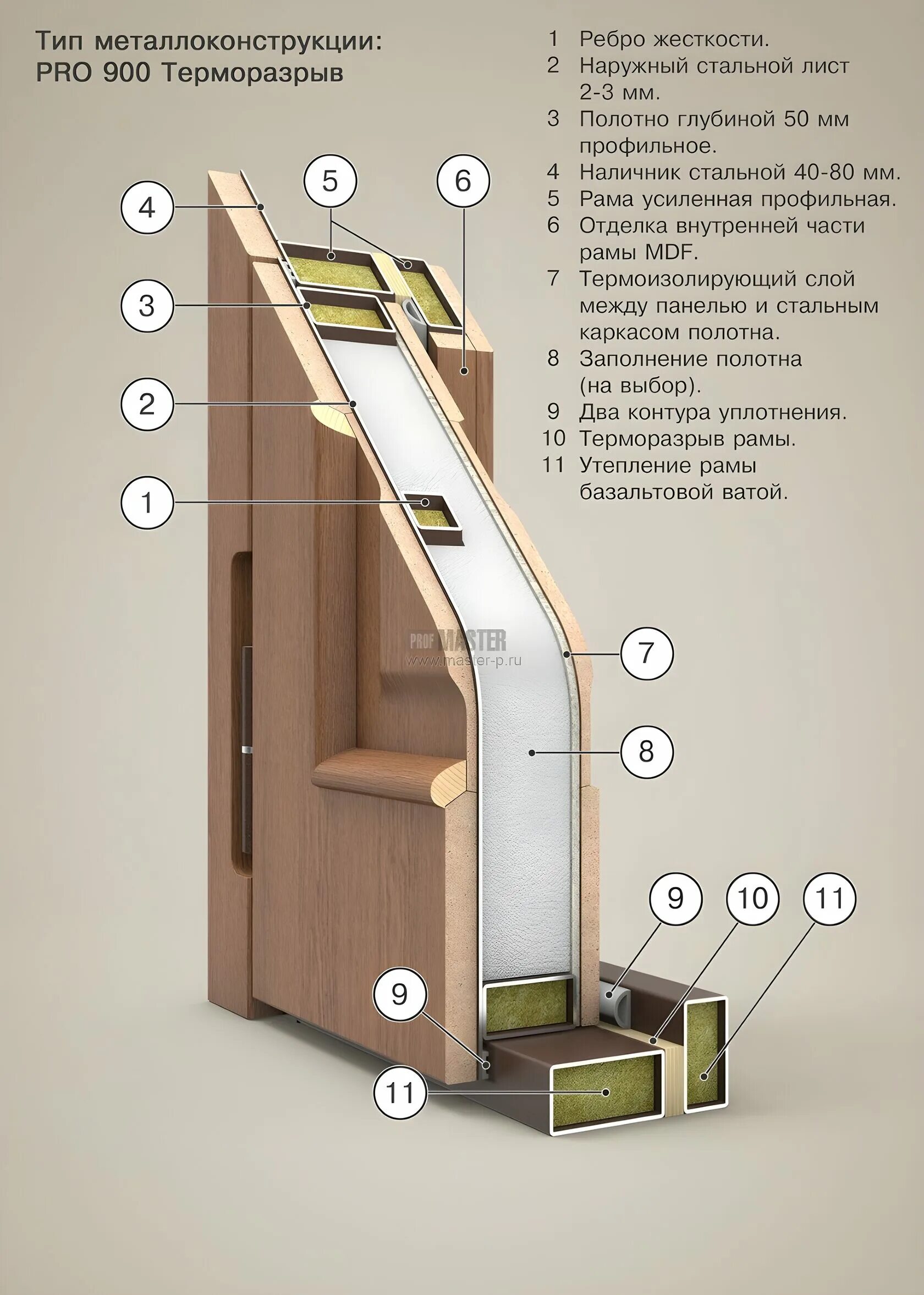 Тип металлоконструкции:
PRO 900 Терморазрыв

1 Ребро жесткости.
2 Наружный стальной лист 2-3 мм.
3 Полотно глубиной 50 мм профильное.
4 Наличник стальной 40-80 мм.
5 Рама усиленная профильная.
6 Отделка внутренней части рамы MDF.
7 Термоизолирующий слой между панелью и стальным каркасом полотна.
8 Заполнение полотна (на выбор).
9 Два контура уплотнения.
10 Терморазрыв рамы.
11 Утепление рамы базальтовой ватой.

4
5
6
3
2
1
PROF MASTER
www.master-p.ru
7
8
9
10
11
9
11