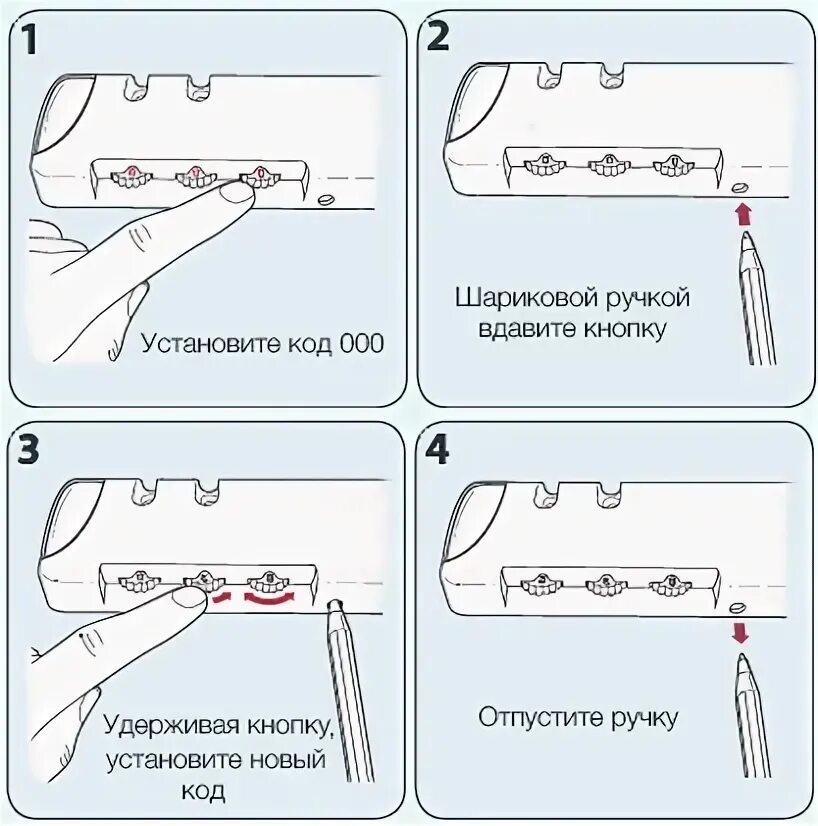 1

Установите код 000

2

Шариковой ручкой вдавите кнопку

3

Удерживая кнопку, установите новый код

4

Отпустите ручку