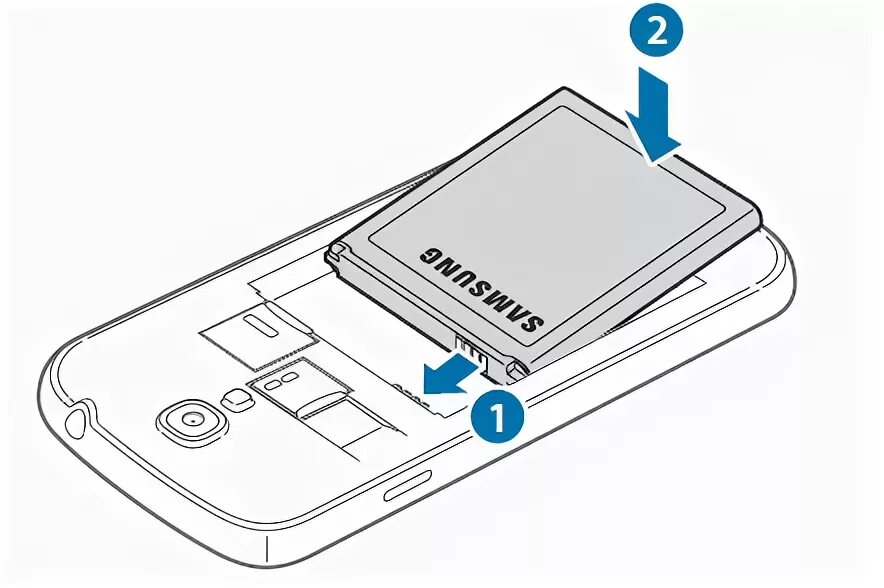 2
SAMSUNG
1