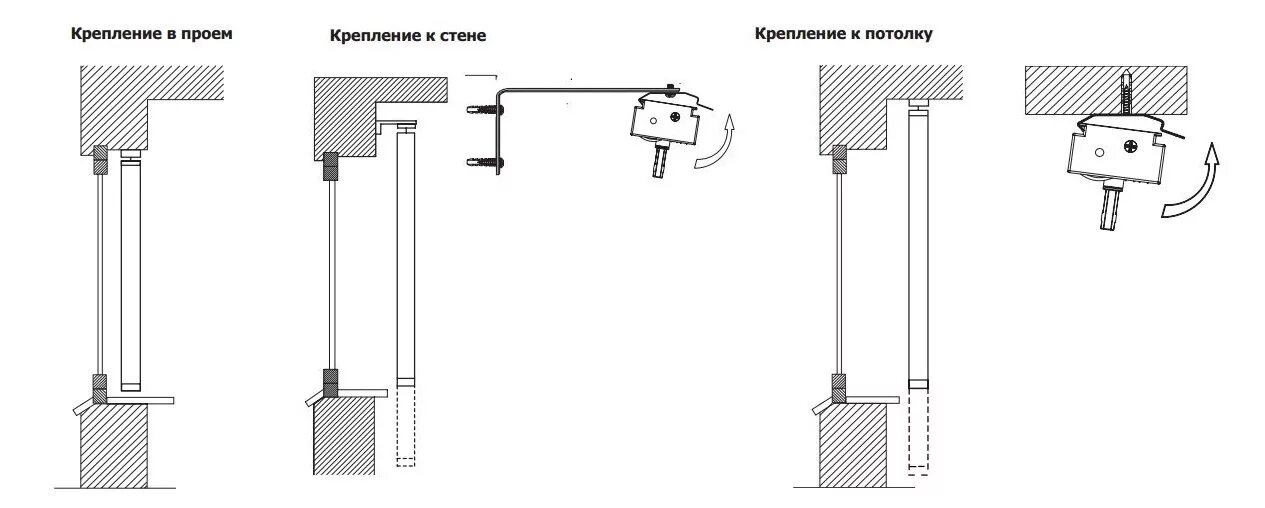 Крепление в проем

Крепление к стене

Крепление к потолку