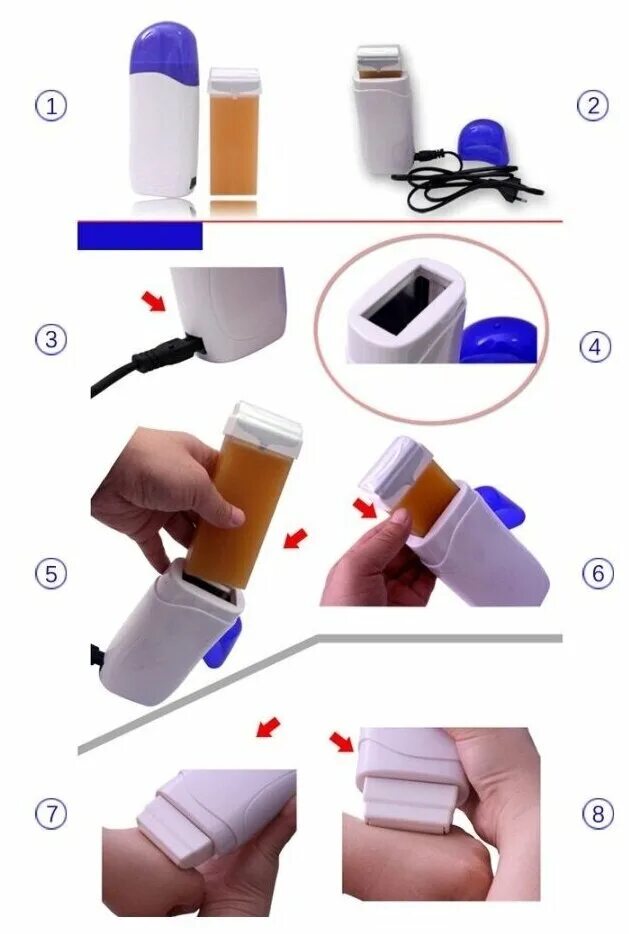 ①

②

③

④

⑤

⑥

⑦

⑧