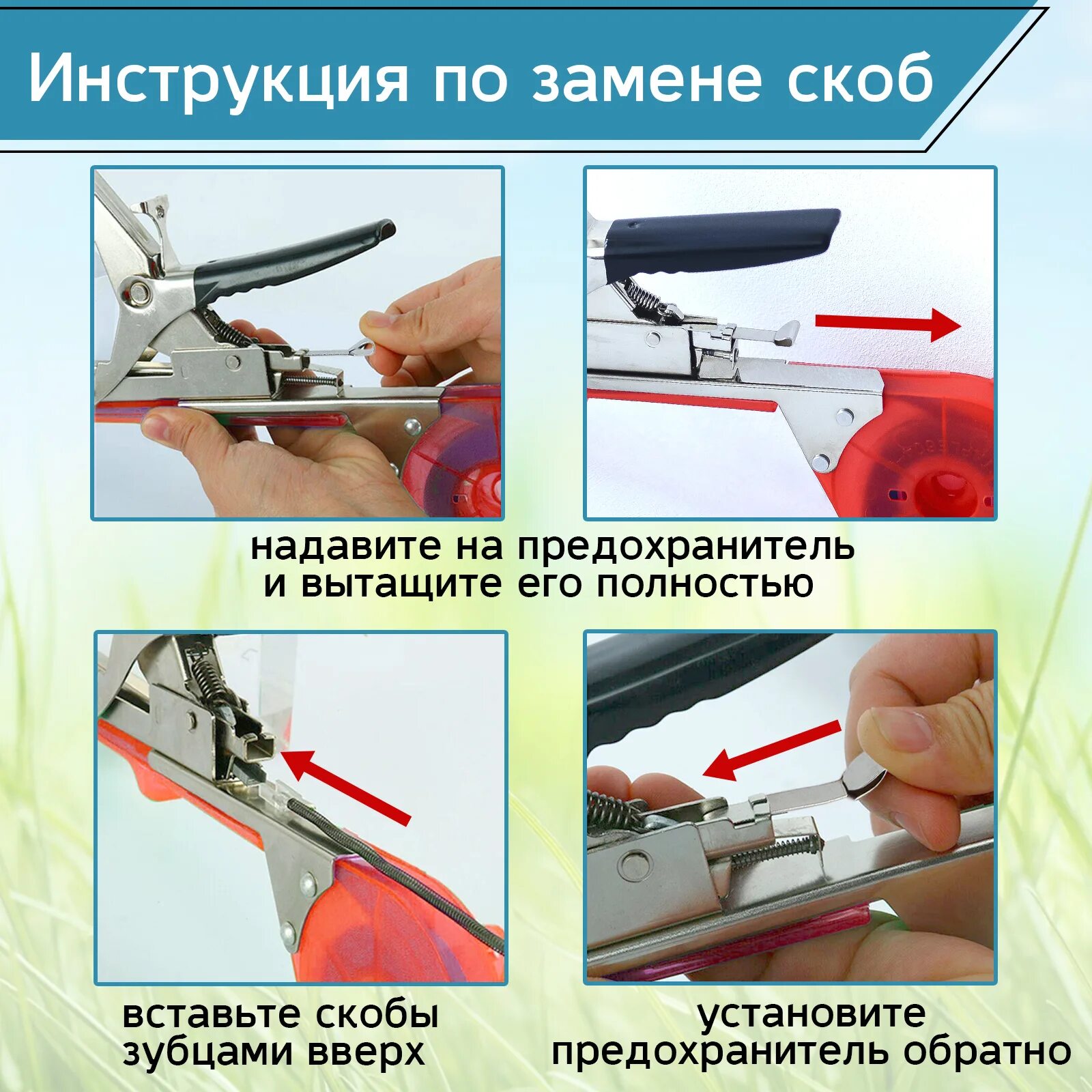 Инструкция по замене скоб

надавите на предохранитель и вытащите его полностью

вставьте скобы зубцами вверх

установите предохранитель обратно