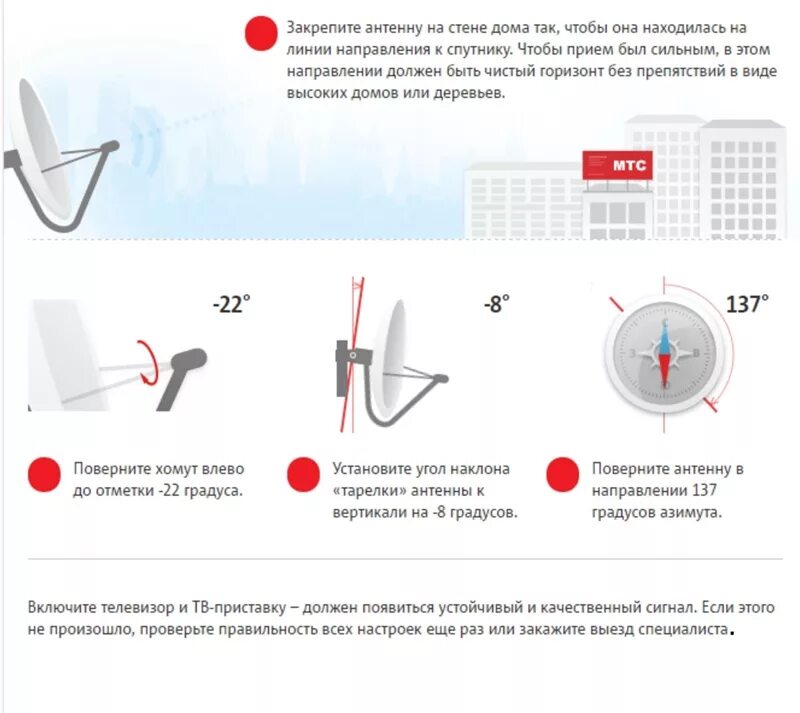 Закрепите антенну на стене дома так, чтобы она находилась на линии направления к спутнику. Чтобы прием был сильным, в этом направлении должен быть чистый горизонт без препятствий в виде высоких домов или деревьев.

МТС

-22°

-8°

137°

Поверните хомут влево до отметки -22 градуса.

Установите угол наклона «тарелки» антенны к вертикали на -8 градусов.

Поверните антенну в направлении 137 градусов азимута.

Включите телевизор и ТВ-приставку – должен появиться устойчивый и качественный сигнал. Если этого не произошло, проверьте правильность всех настроек еще раз или закажите выезд специалиста.