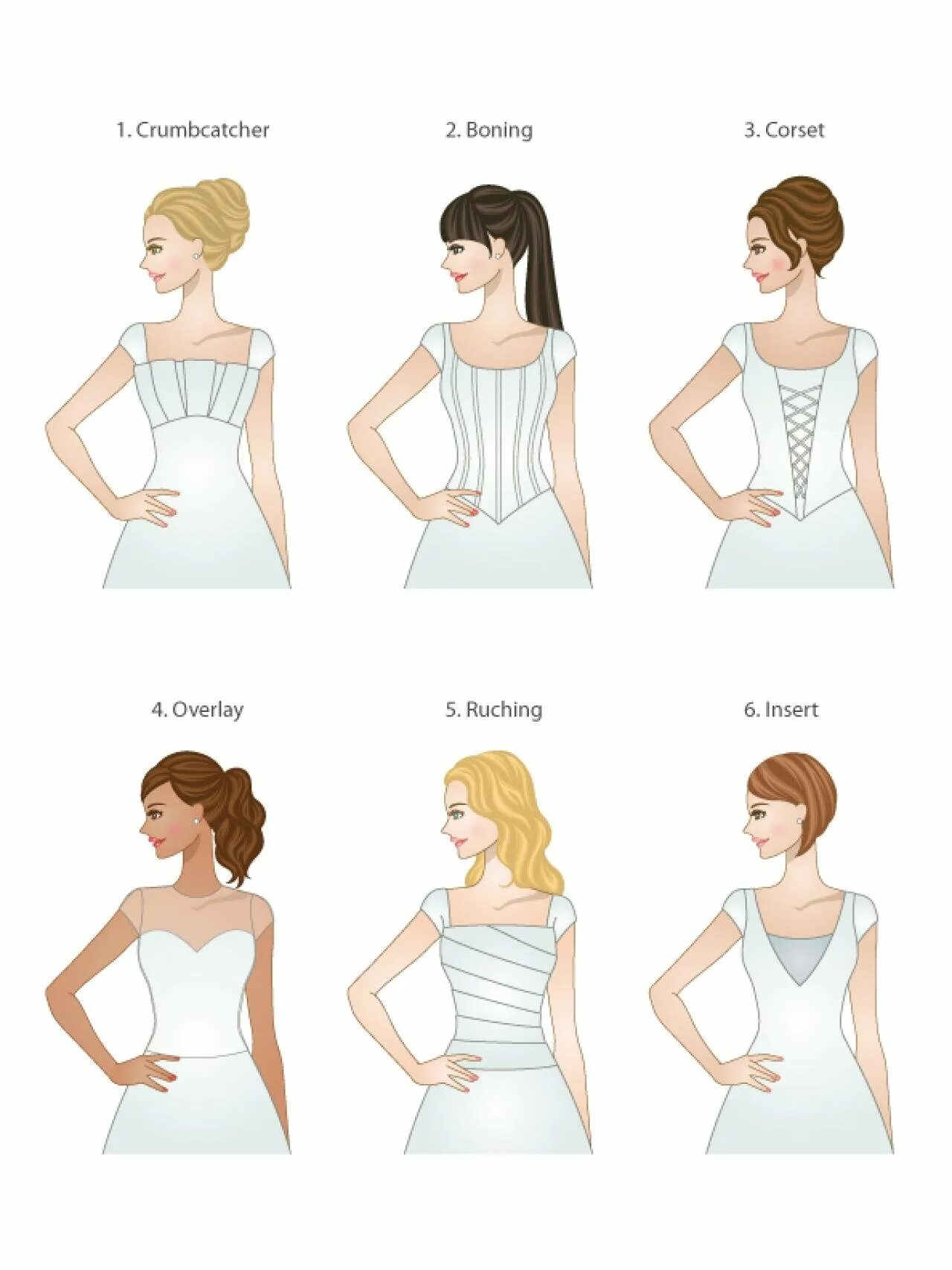 1. Crumbcatcher

2. Boning

3. Corset

4. Overlay

5. Ruching

6. Insert