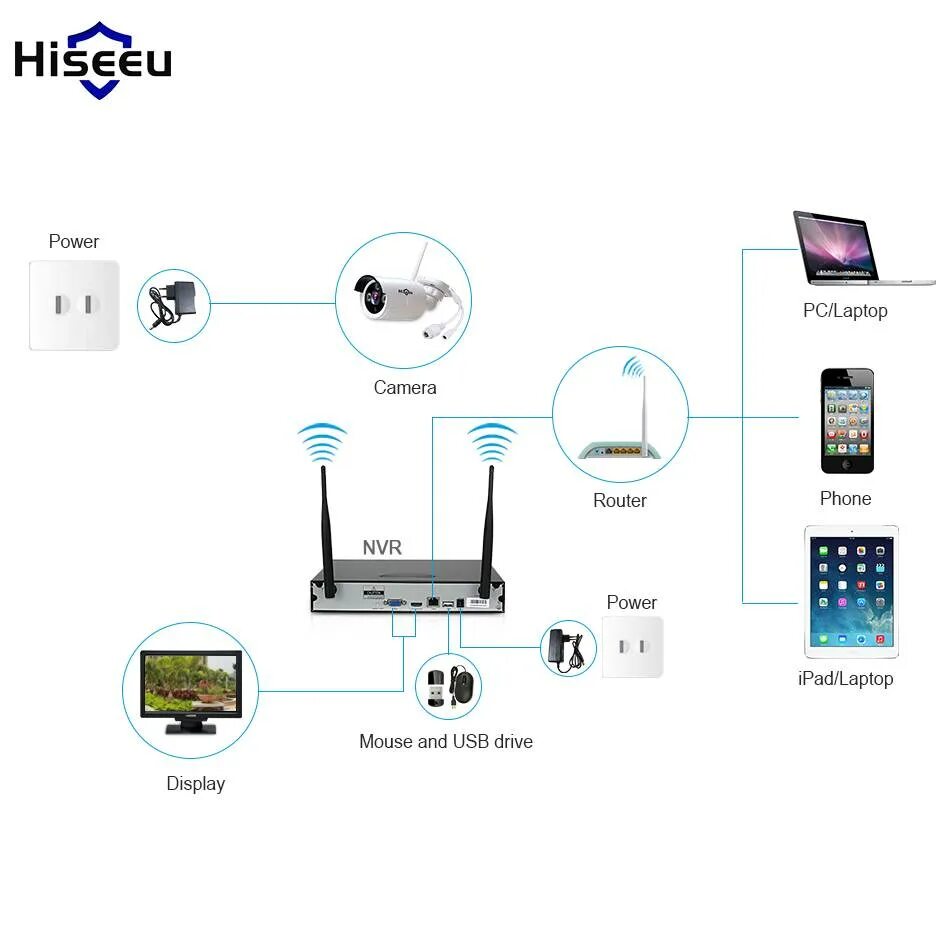 Hiseeu

Power

Camera

PC/Laptop

Router

Phone

NVR

Power

iPad/Laptop

Mouse and USB drive

Display