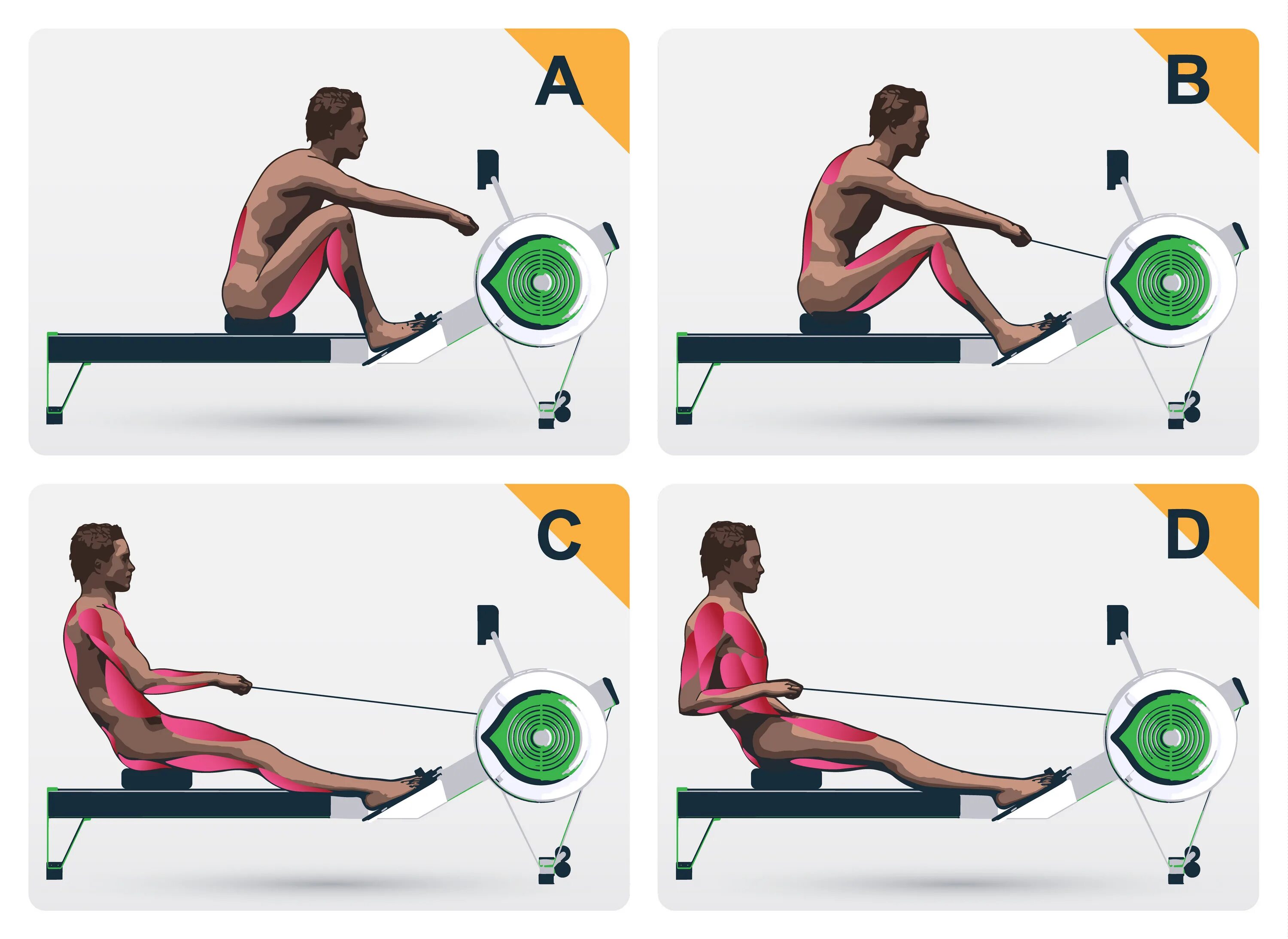 A

B

C

D