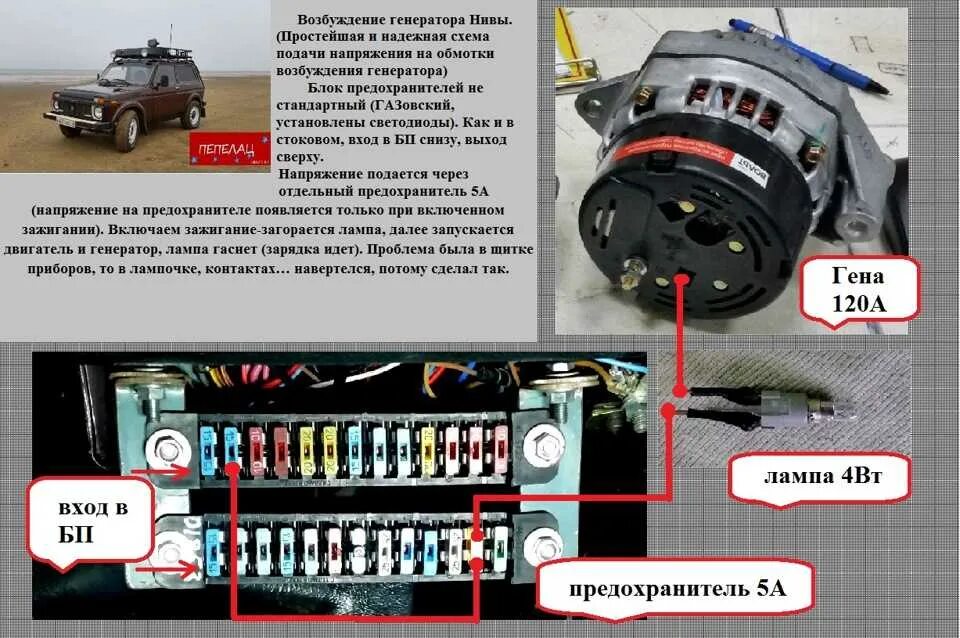 ПЕПЕЛАЦ

Возбуждение генератора Нивы. (Простейшая и надежная схема подачи напряжения на обмотки возбуждения генератора)

Блок предохранителей не стандартный (ГАЗовский, установлены светодиоды). Как и в стоковом, вход в БП снизу, выход сверху.

Напряжение подается через отдельный предохранитель 5А (напряжение на предохранителе появляется только при включенном зажигании). Включаем зажигание-загорается лампа, далее запускается двигатель и генератор, лампа гаснет (зарядка идет). Проблема была в щитке приборов, то в лампочке, контактах… навертелся, потому сделал так.

BOSCH

Гена 120А

лампа 4Вт

вход в БП

предохранитель 5А