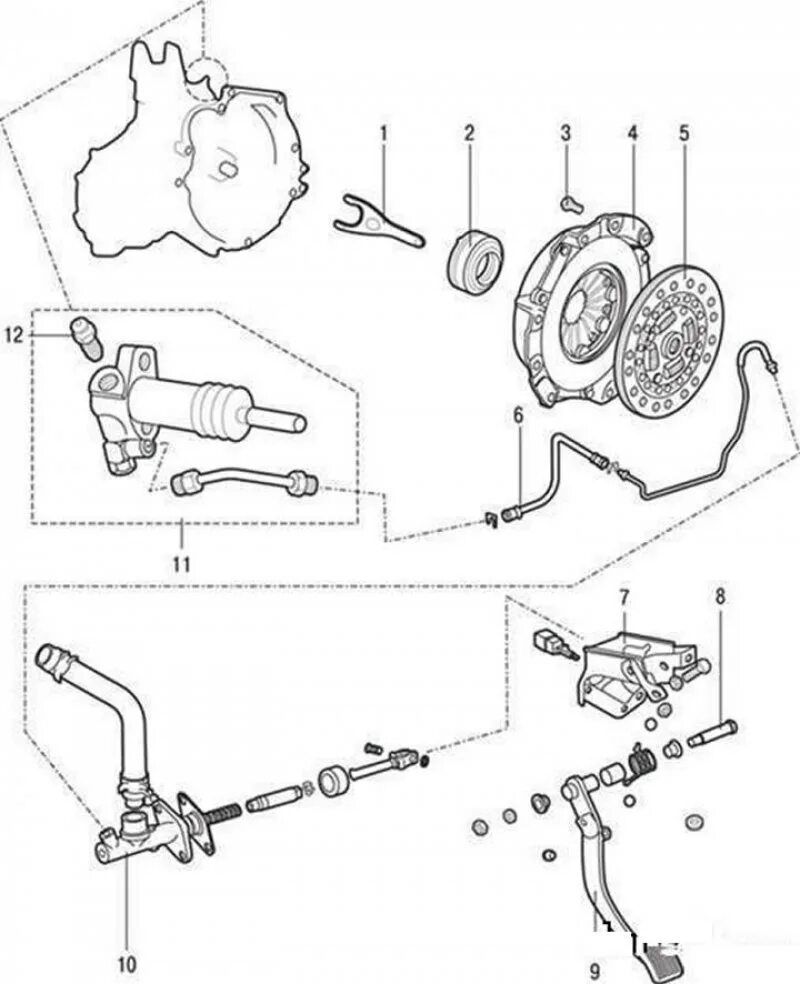 1
2
3
4
5
12
6
11
7
8
10
9