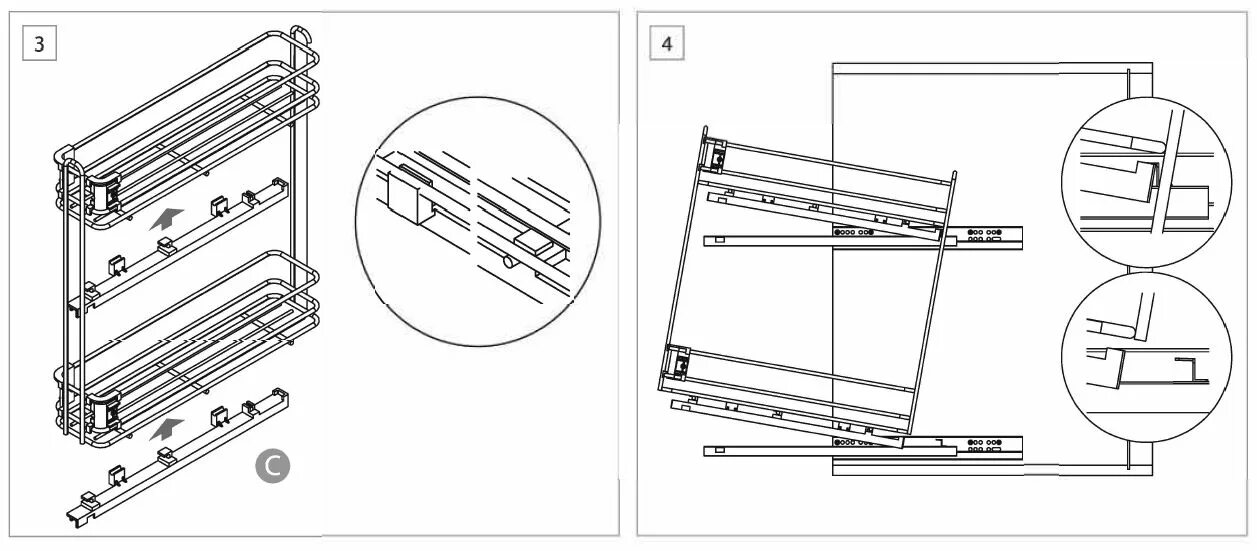 3

C

4