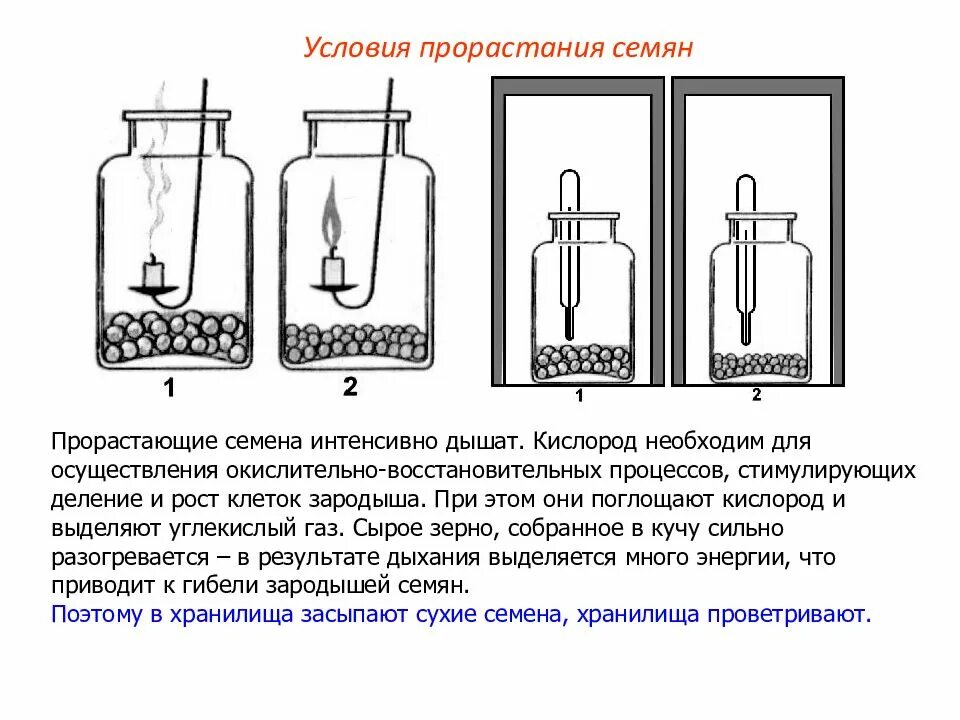 Условия прорастания семян

1

2

1

2

Прорастающие семена интенсивно дышат. Кислород необходим для осуществления окислительно-восстановительных процессов, стимулирующих деление и рост клеток зародыша. При этом они поглощают кислород и выделяют углекислый газ. Сырое зерно, собранное в кучу сильно разогревается – в результате дыхания выделяется много энергии, что приводит к гибели зародышей семян.
Поэтому в хранилища засыпают сухие семена, хранилища проветривают.