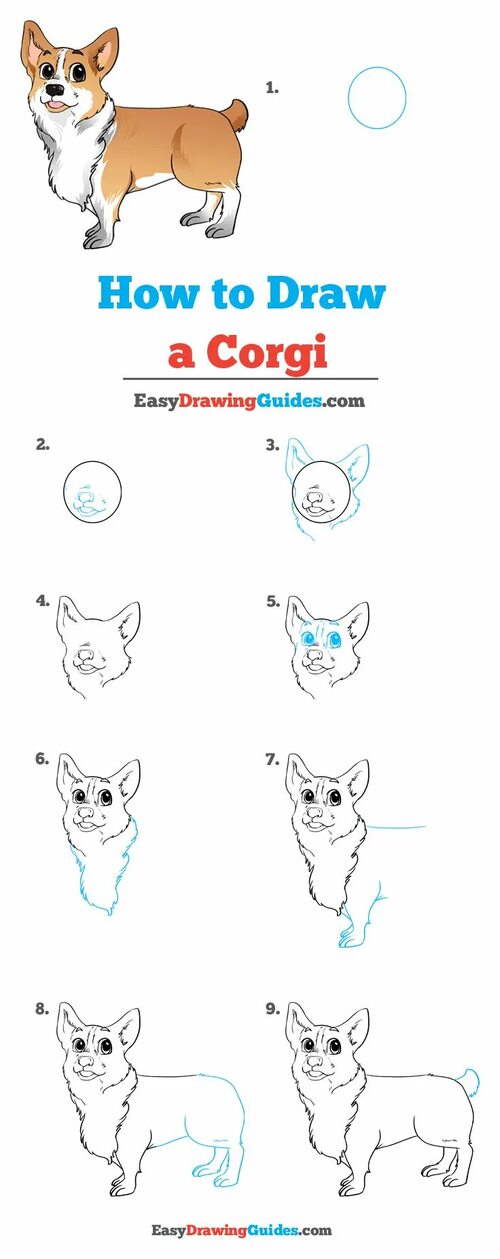 1.

How to Draw a Corgi

EasyDrawingGuides.com

2.

3.

4.

5.

6.

7.

8.

9.

EasyDrawingGuides.com