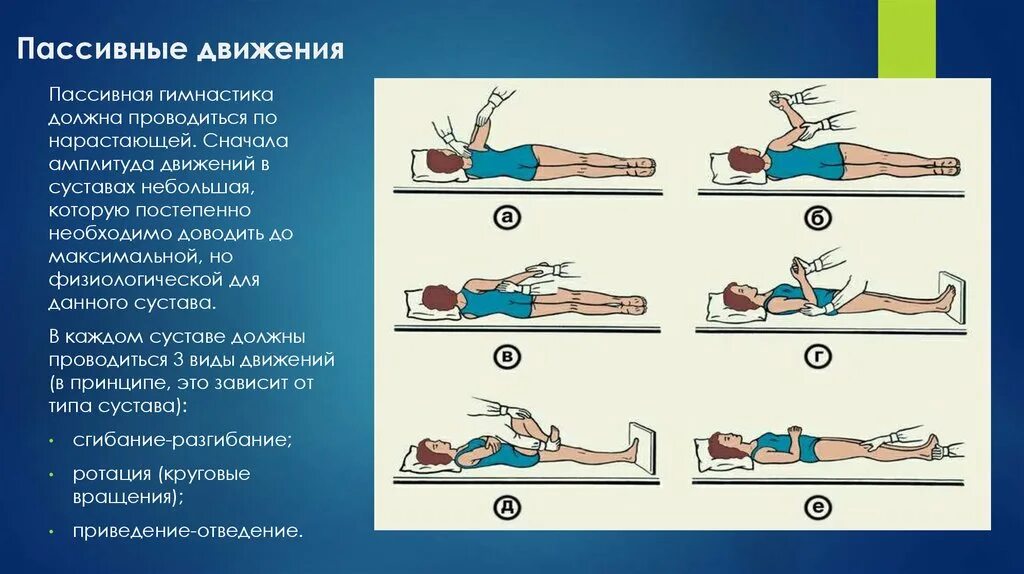 Пассивные движения

Пассивная гимнастика должна проводиться по нарастающей. Сначала амплитуда движений в суставах небольшая, которую постепенно необходимо доводить до максимальной, но физиологической для данного сустава.

В каждом суставе должны проводиться 3 виды движений (в принципе, это зависит от типа сустава):

• сгибание-разгибание;
• ротация (круговые вращения);
• приведение-отведение.

а

б

в

г

д

е