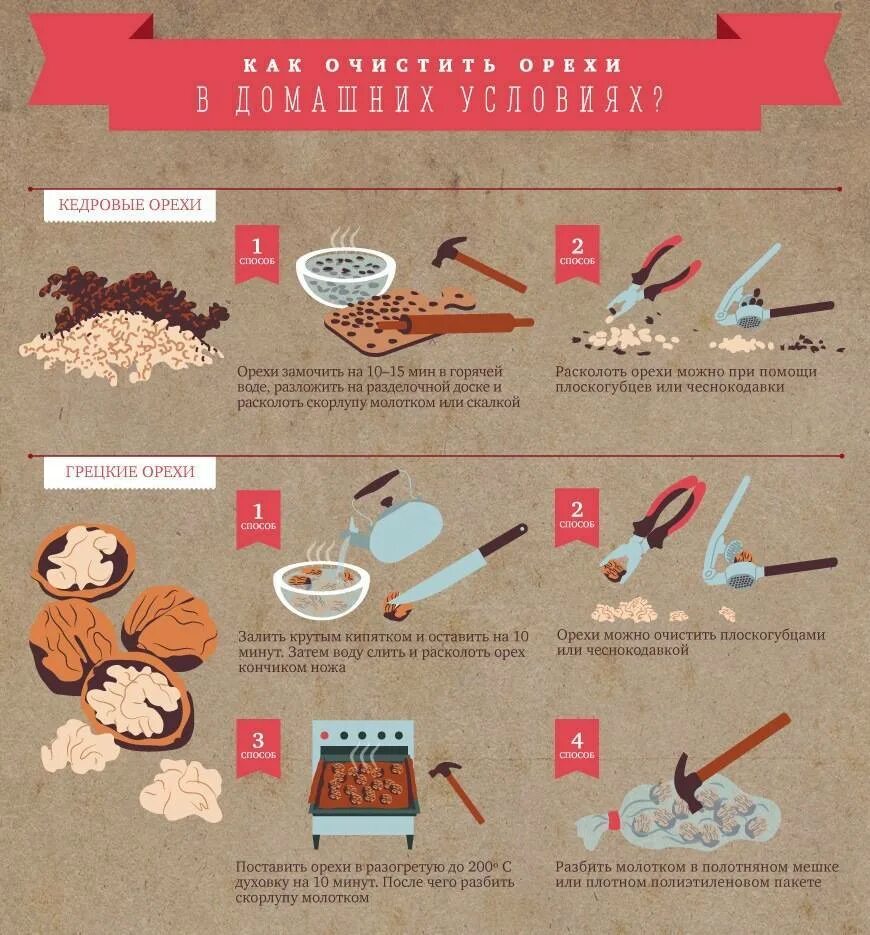 КАК ОЧИСТИТЬ ОРЕХИ
В ДОМАШНИХ УСЛОВИЯХ?

КЕДРОВЫЕ ОРЕХИ

1
СПОСОБ

Орехи замочить на 10–15 мин в горячей воде, разложить на разделочной доске и расколоть скорлупу молотком или скалкой

2
СПОСОБ

Расколоть орехи можно при помощи плоскогубцев или чеснокодавки

ГРЕЦКИЕ ОРЕХИ

1
СПОСОБ

Залить крутым кипятком и оставить на 10 минут. Затем воду слить и расколоть орех кончиком ножа

2
СПОСОБ

Орехи можно очистить плоскогубцами или чеснокодавкой

3
СПОСОБ

Поставить орехи в разогретую до 200° С духовку на 10 минут. После чего разбить скорлупу молотком

4
СПОСОБ

Разбить молотком в полотняном мешке или плотном полиэтиленовом пакете