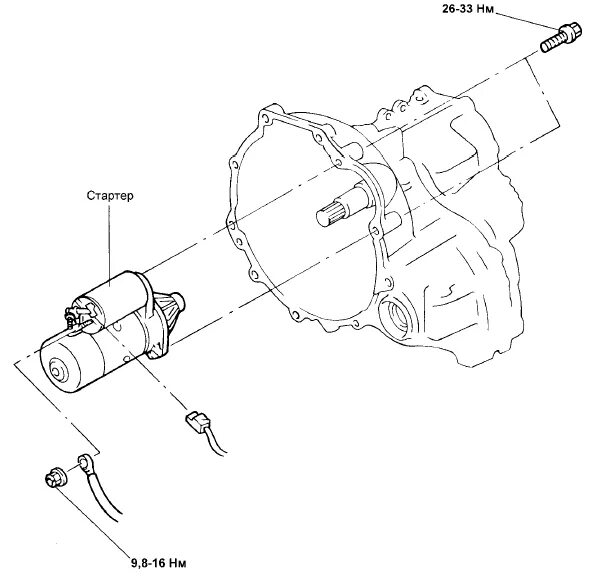 26-33 Нм

Стартер

9,8-16 Нм