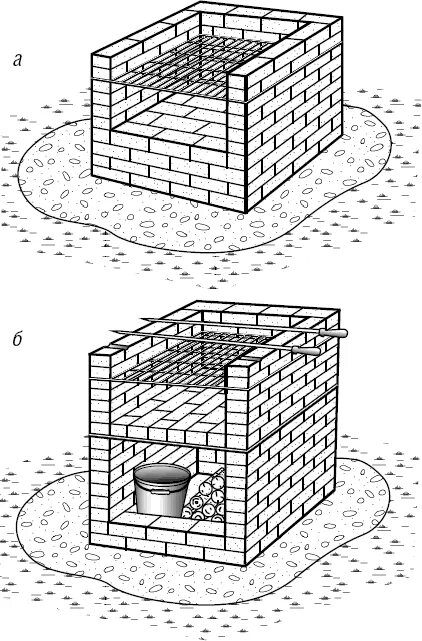 а

б