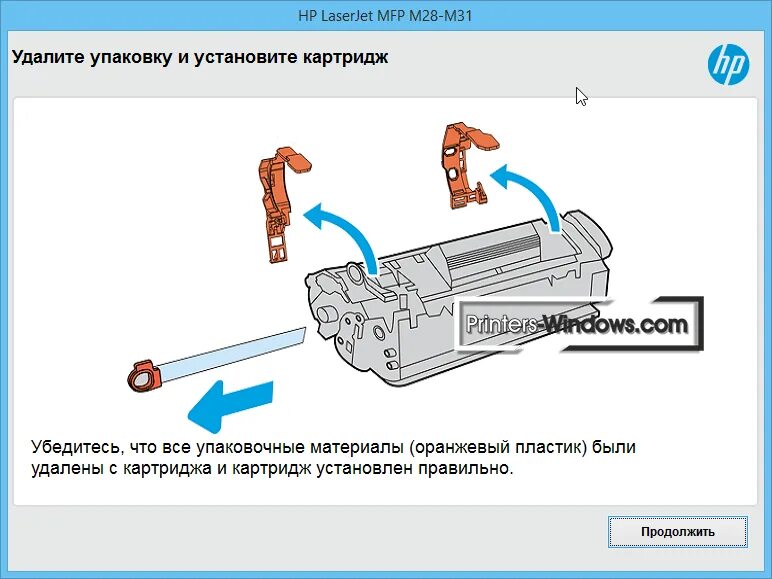 HP LaserJet MFP M28-M31

Удалите упаковку и установите картридж

hp

Printers-Windows.com

Убедитесь, что все упаковочные материалы (оранжевый пластик) были удалены с картриджа и картридж установлен правильно.

Продолжить