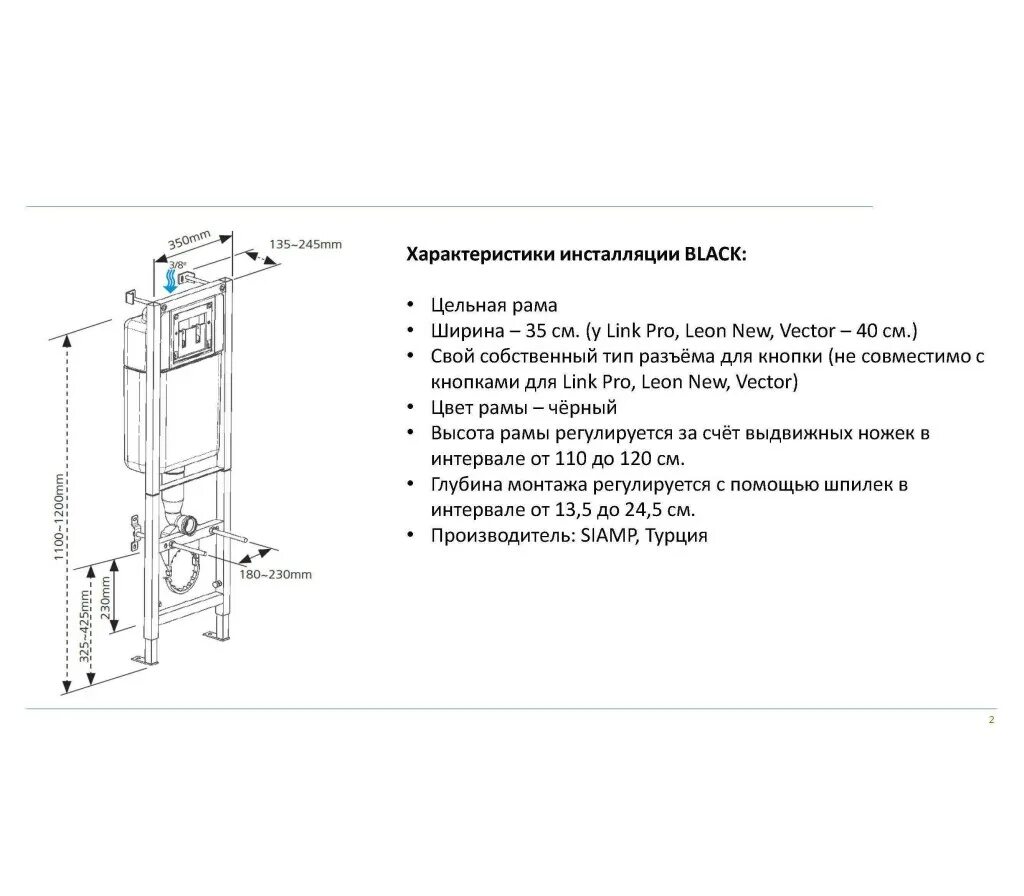 350mm
135~245mm
3/8"
1100~1200mm
325~425mm
230mm
180~230mm

**Характеристики инсталляции BLACK:**

• Цельная рама
• Ширина – 35 см. (у Link Pro, Leon New, Vector – 40 см.)
• Свой собственный тип разъёма для кнопки (не совместимо с кнопками для Link Pro, Leon New, Vector)
• Цвет рамы – чёрный
• Высота рамы регулируется за счёт выдвижных ножек в интервале от 110 до 120 см.
• Глубина монтажа регулируется с помощью шпилек в интервале от 13,5 до 24,5 см.
• Производитель: SIAMP, Турция

2