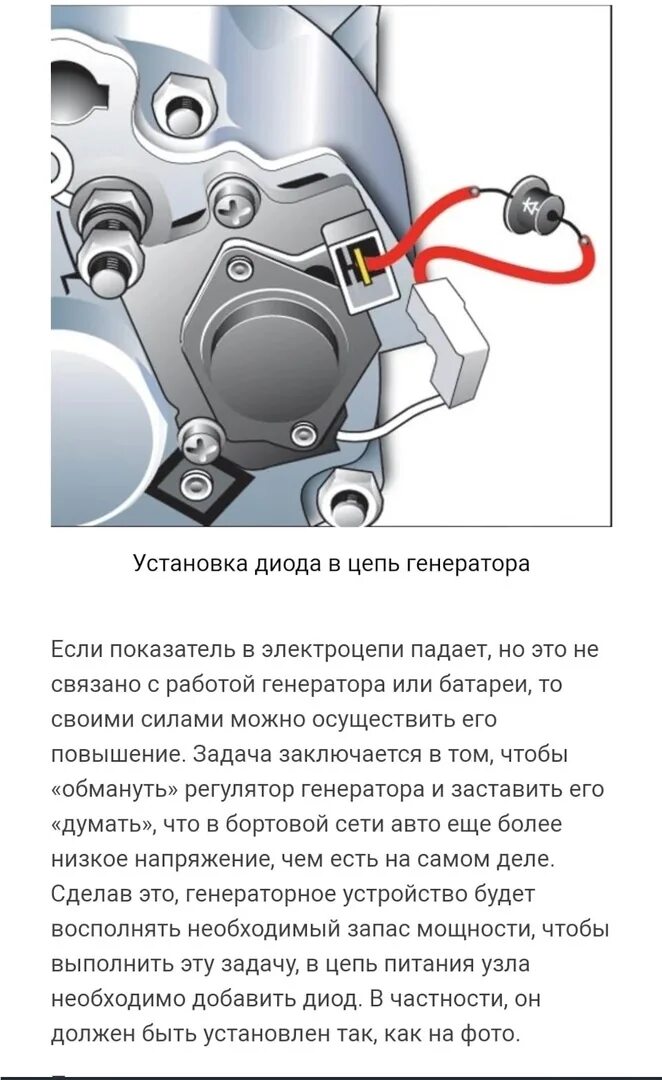 Установка диода в цепь генератора

Если показатель в электроцепи падает, но это не связано с работой генератора или батареи, то своими силами можно осуществить его повышение. Задача заключается в том, чтобы «обмануть» регулятор генератора и заставить его «думать», что в бортовой сети авто еще более низкое напряжение, чем есть на самом деле. Сделав это, генераторное устройство будет восполнять необходимый запас мощности, чтобы выполнить эту задачу, в цепь питания узла необходимо добавить диод. В частности, он должен быть установлен так, как на фото.