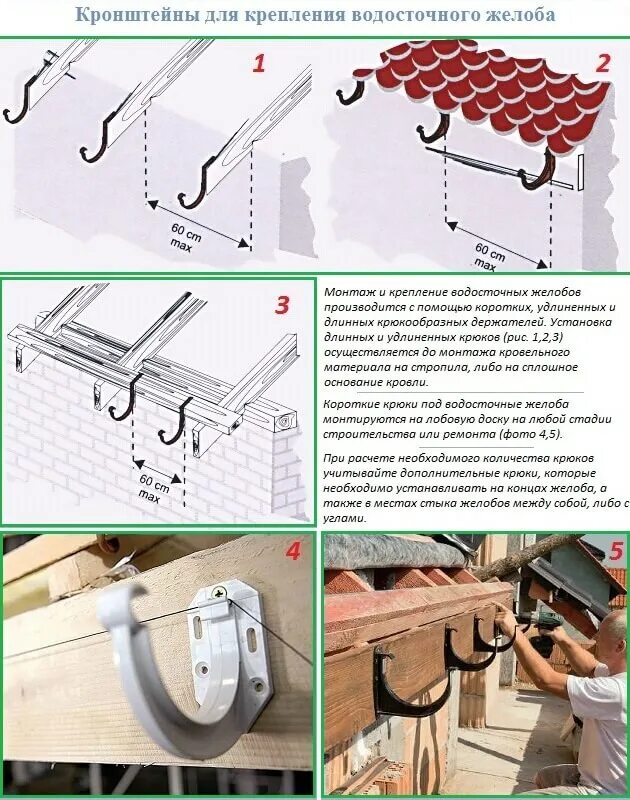 Кронштейны для крепления водосточного желоба

1

60 cm max

2

60 cm max

3

60 cm max

Монтаж и крепление водосточных желобов производится с помощью коротких, удлиненных и длинных крюкообразных держателей. Установка длинных и удлиненных крюков (рис. 1,2,3) осуществляется до монтажа кровельного материала на стропила, либо на сплошное основание кровли.

Короткие крюки под водосточные желоба монтируются на лобовую доску на любой стадии строительства или ремонта (фото 4,5).

При расчете необходимого количества крюков учитывайте дополнительные крюки, которые необходимо устанавливать на концах желоба, а также в местах стыка желобов между собой, либо с углами.

4

5