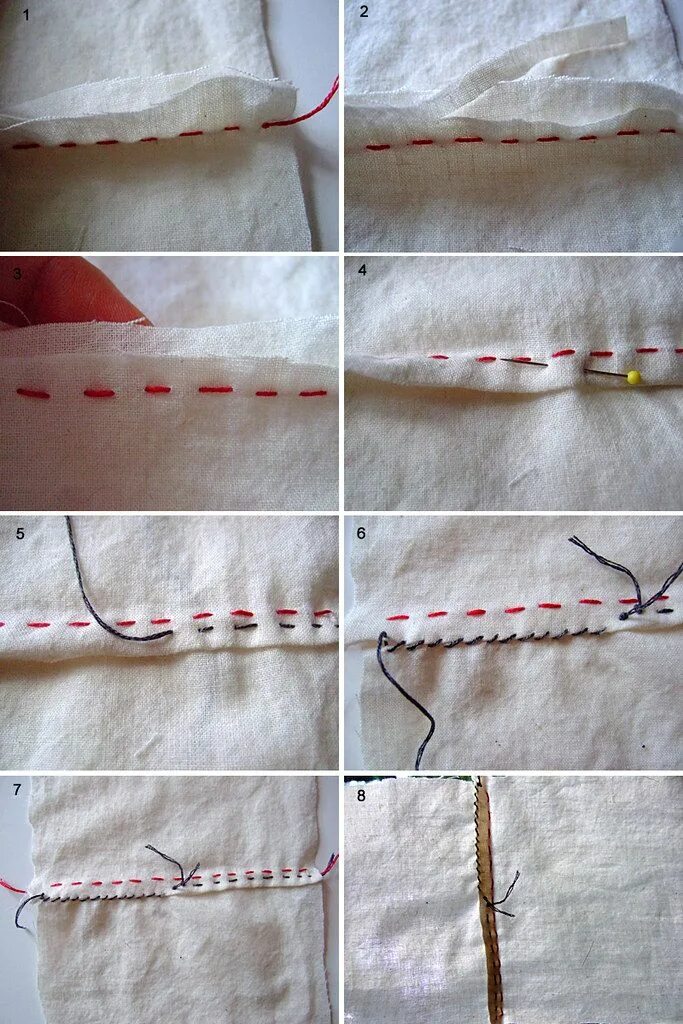 1
2
3
4
5
6
7
8