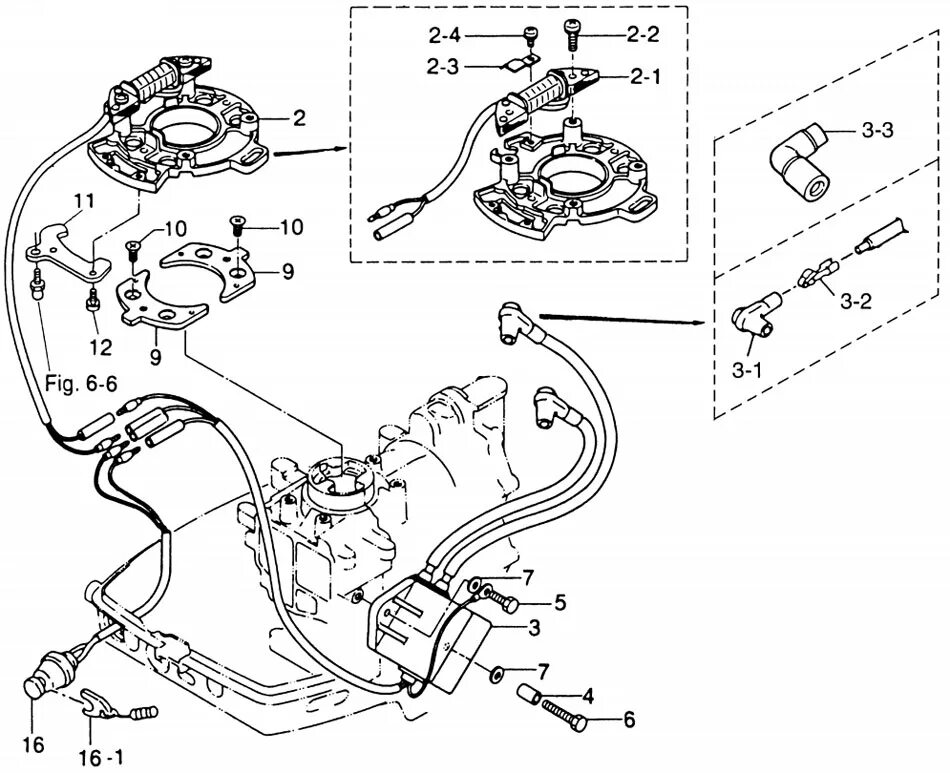 2-4
2-2
2-3
2-1
2
3-3
11
10
10
9
3-2
12
9
3-1
Fig. 6-6
7
5
3
7
4
6
16
16 -1