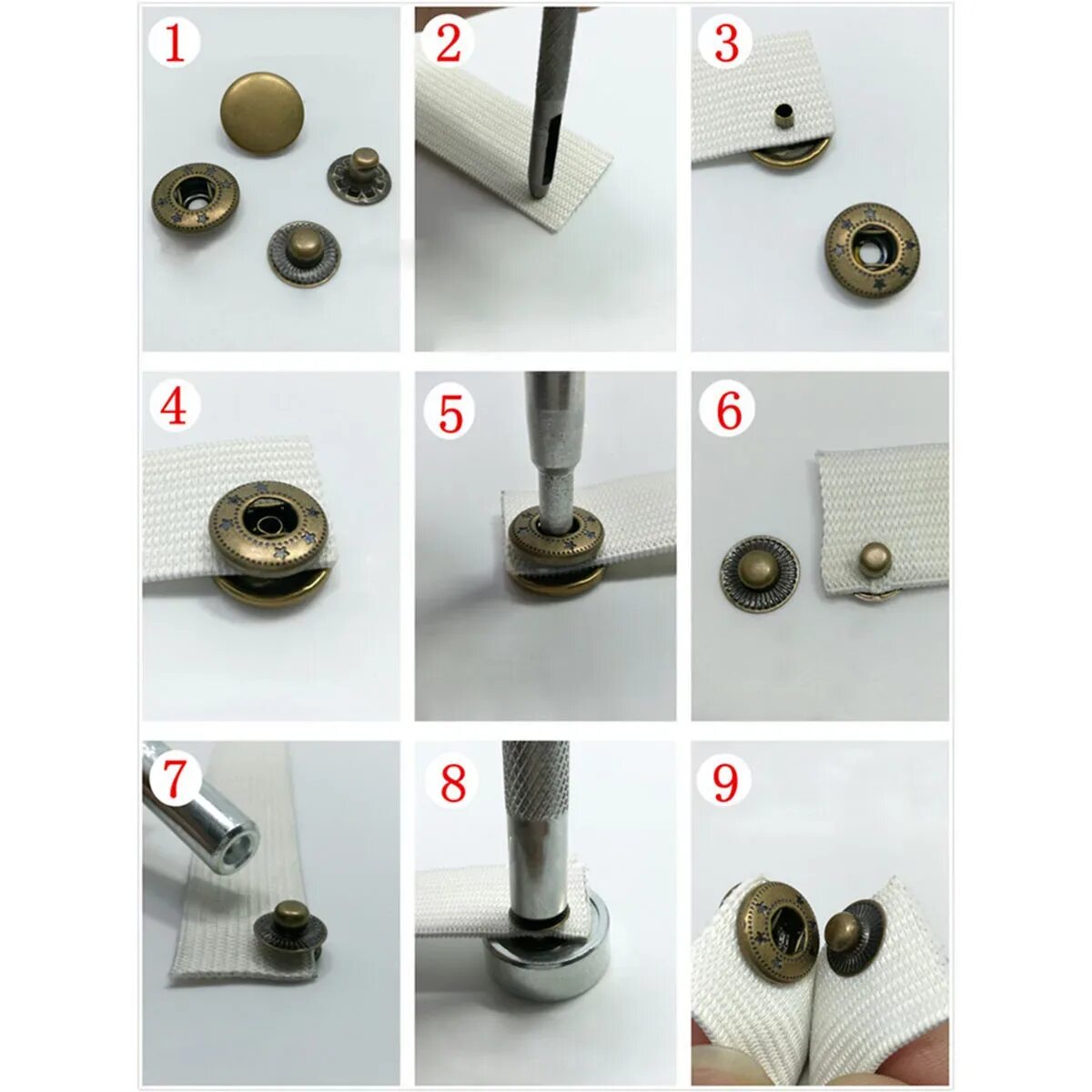 1

2

3

4

5

6

7

8

9