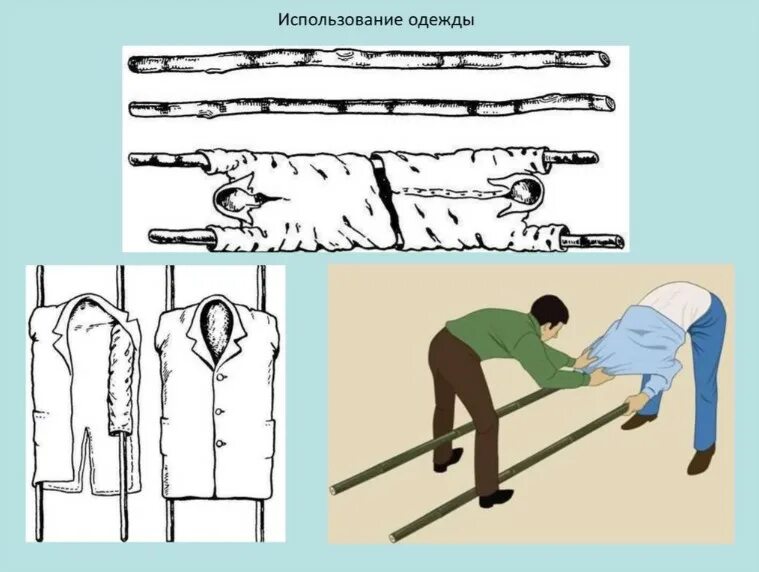 Использование одежды