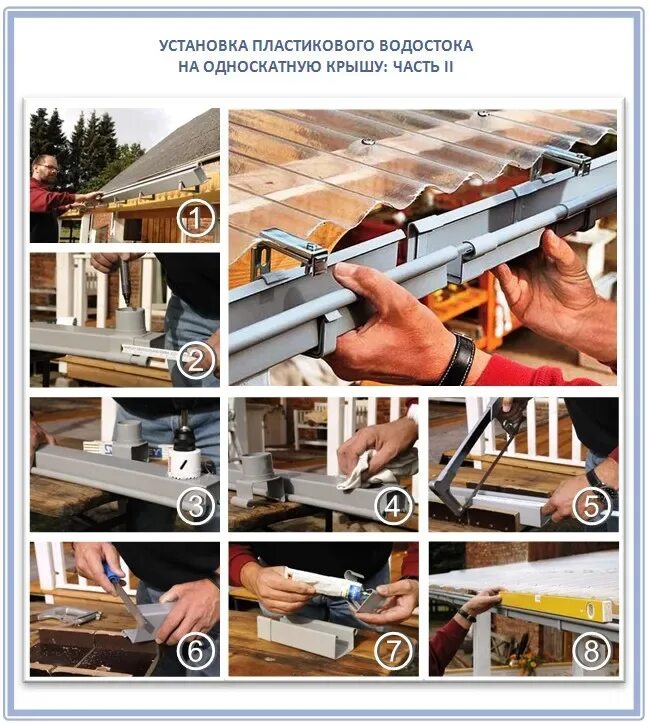 УСТАНОВКА ПЛАСТИКОВОГО ВОДОСТОКА НА ОДНОСКАТНУЮ КРЫШУ: ЧАСТЬ II

1

2

3

4

5

6

7

8