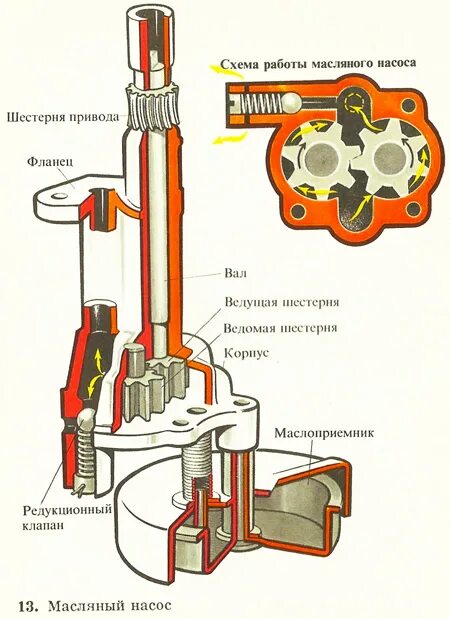 Схема работы масляного насоса

Шестерня привода

Фланец

Вал

Ведущая шестерня

Ведомая шестерня

Корпус

Маслоприемник

Редукционный клапан

13. Масляный насос