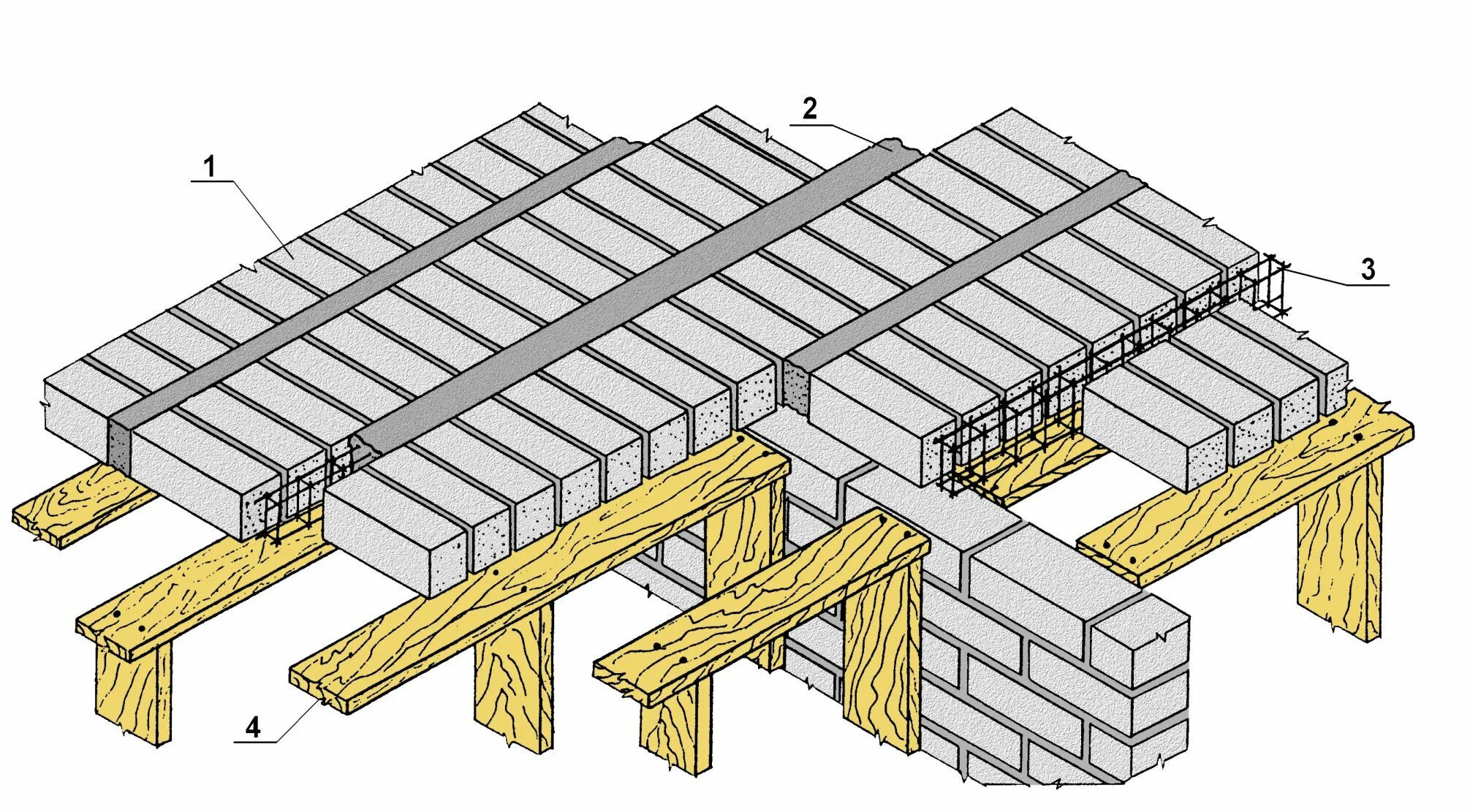 1
2
3
4