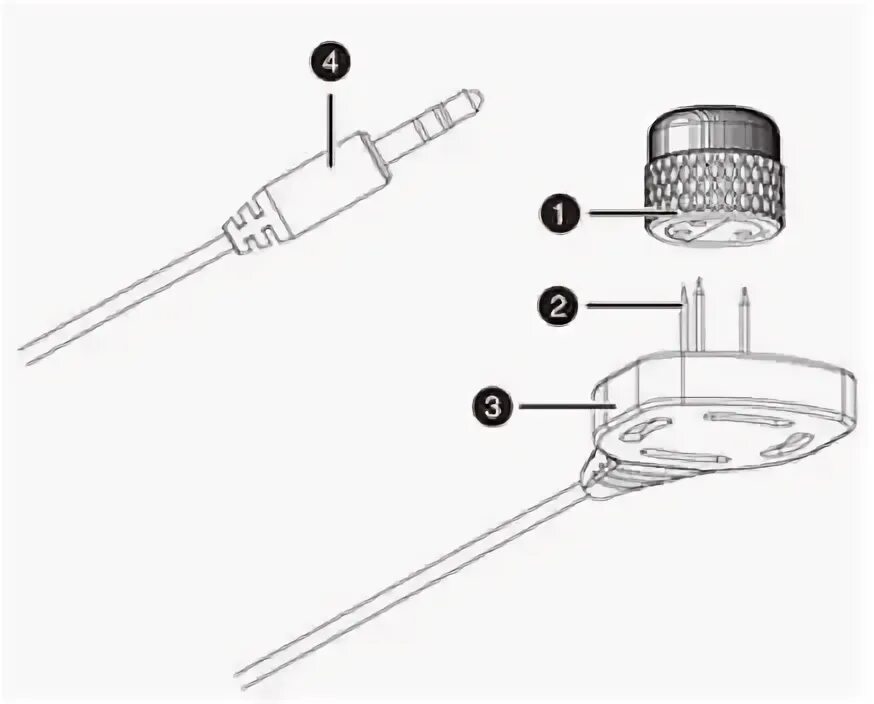 4
1
2
3