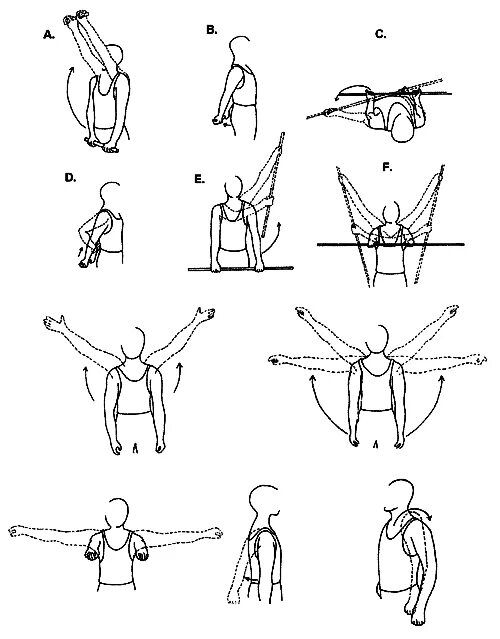 A.

B.

C.

D.

E.

F.