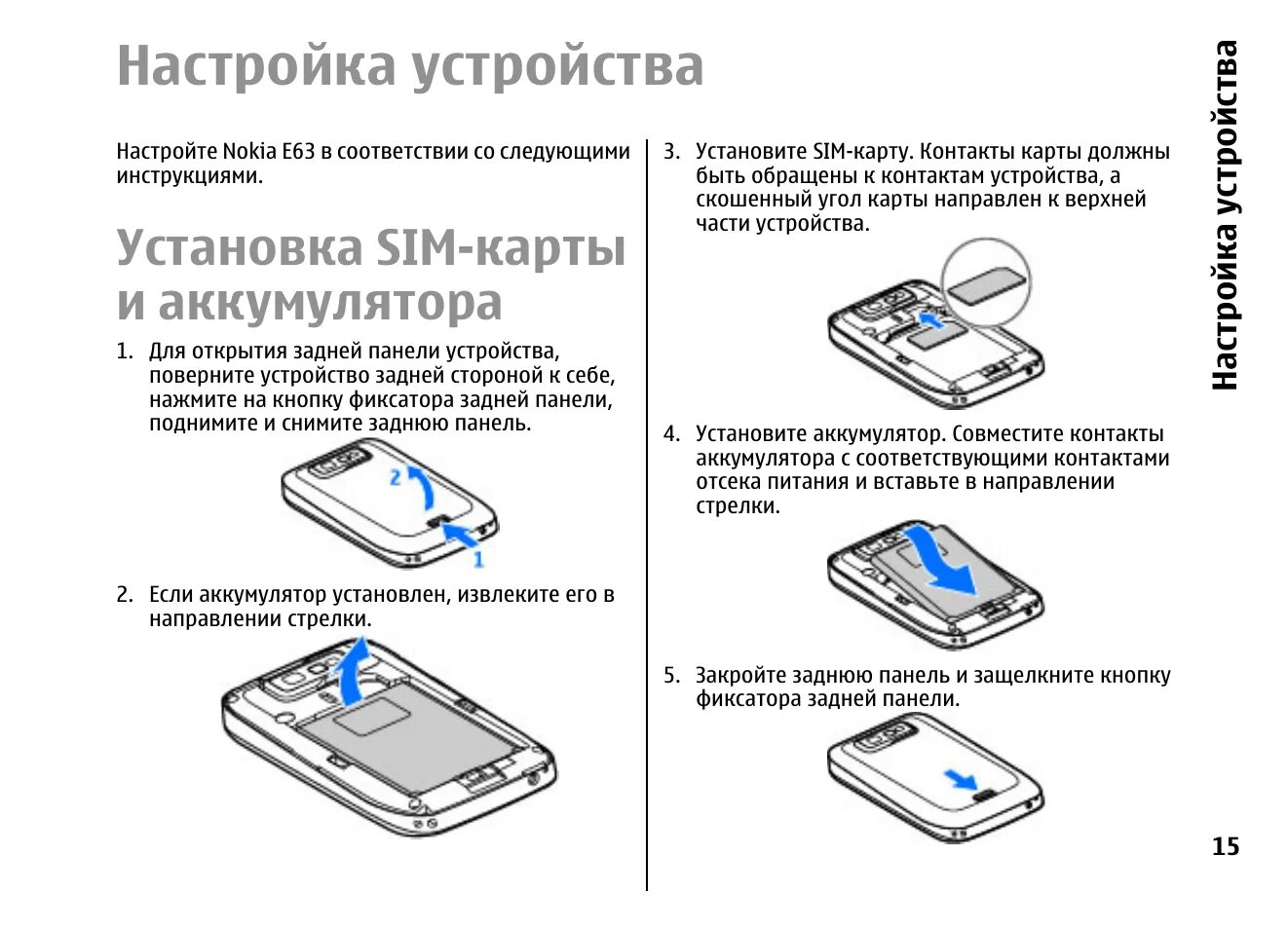 Настройка устройства

Настройте Nokia E63 в соответствии со следующими инструкциями.

Установка SIM-карты и аккумулятора

1. Для открытия задней панели устройства, поверните устройство задней стороной к себе, нажмите на кнопку фиксатора задней панели, поднимите и снимите заднюю панель.

2

1

2. Если аккумулятор установлен, извлеките его в направлении стрелки.

3. Установите SIM-карту. Контакты карты должны быть обращены к контактам устройства, а скошенный угол карты направлен к верхней части устройства.

4. Установите аккумулятор. Совместите контакты аккумулятора с соответствующими контактами отсека питания и вставьте в направлении стрелки.

5. Закройте заднюю панель и защелкните кнопку фиксатора задней панели.

Настройка устройства

15