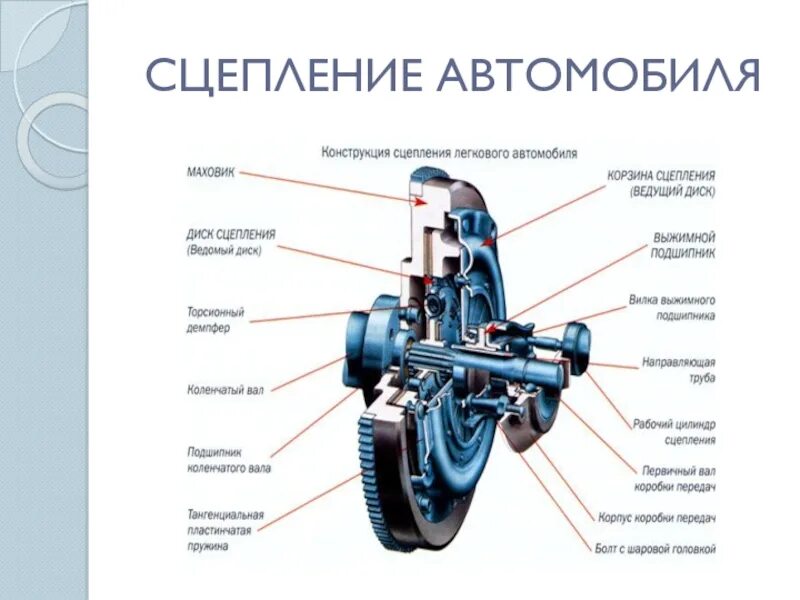 СЦЕПЛЕНИЕ АВТОМОБИЛЯ

Конструкция сцепления легкового автомобиля

МАХОВИК

ДИСК СЦЕПЛЕНИЯ (Ведомый диск)

Торсионный демпфер

Коленчатый вал

Подшипник коленчатого вала

Тангенциальная пластинчатая пружина

КОРЗИНА СЦЕПЛЕНИЯ (ВЕДУЩИЙ ДИСК)

ВЫЖИМНОЙ ПОДШИПНИК

Вилка выжимного подшипника

Направляющая труба

Рабочий цилиндр сцепления

Первичный вал коробки передач

Корпус коробки передач

Болт с шаровой головкой