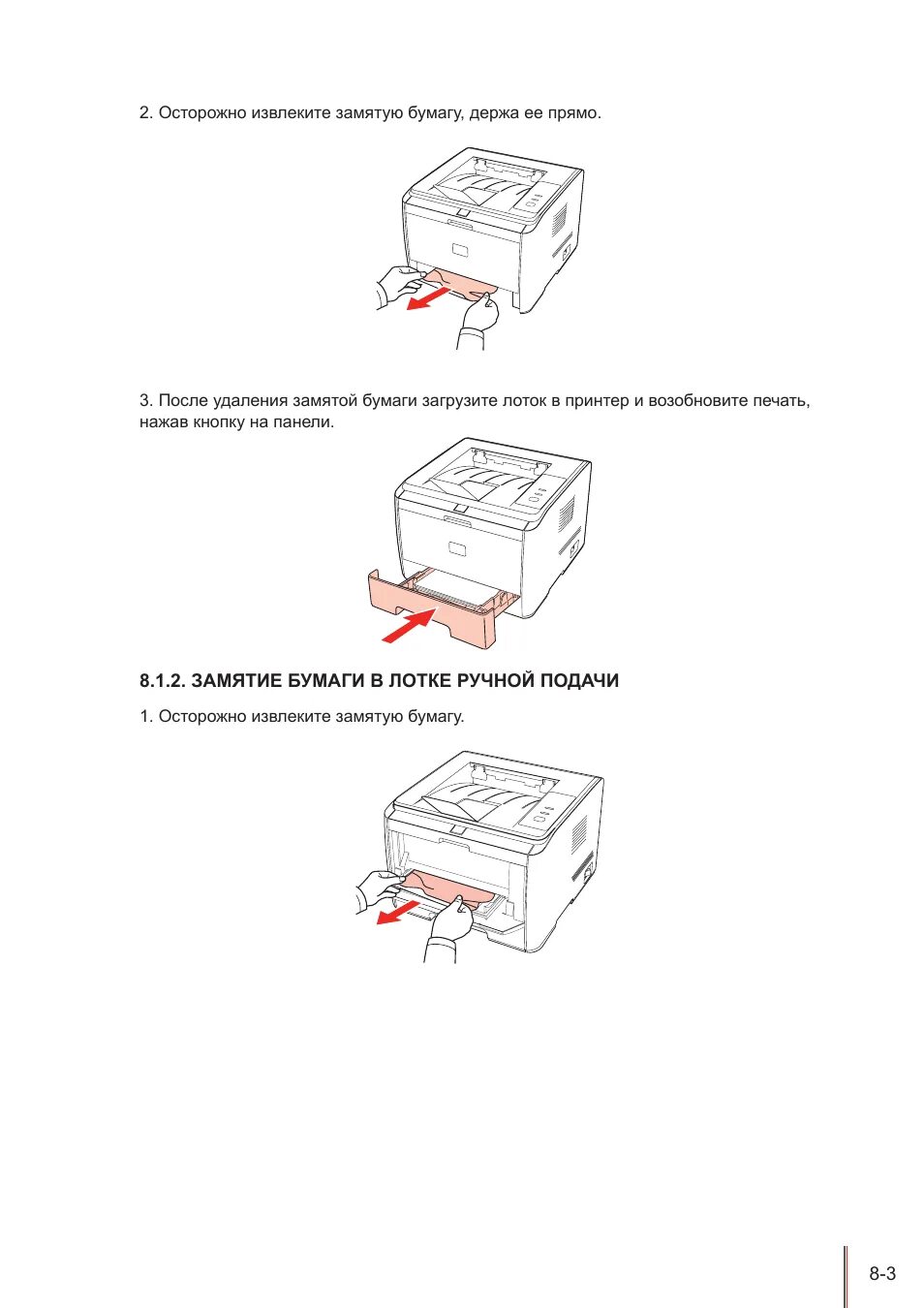 2. Осторожно извлеките замятую бумагу, держа ее прямо.

3. После удаления замятой бумаги загрузите лоток в принтер и возобновите печать, нажав кнопку на панели.

8.1.2. ЗАМЯТИЕ БУМАГИ В ЛОТКЕ РУЧНОЙ ПОДАЧИ

1. Осторожно извлеките замятую бумагу.

8-3