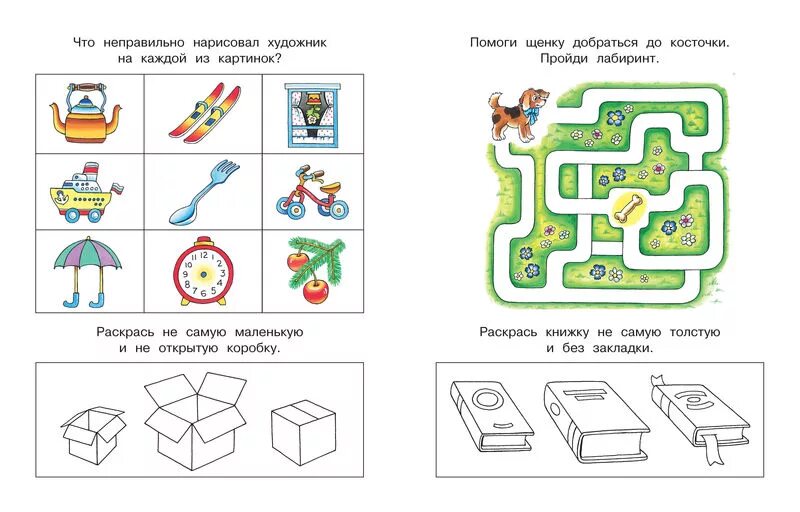 Что неправильно нарисовал художник на каждой из картинок?

Раскрась не самую маленькую и не открытую коробку.

Помоги щенку добраться до косточки. Пройди лабиринт.

Раскрась книжку не самую толстую и без закладки.