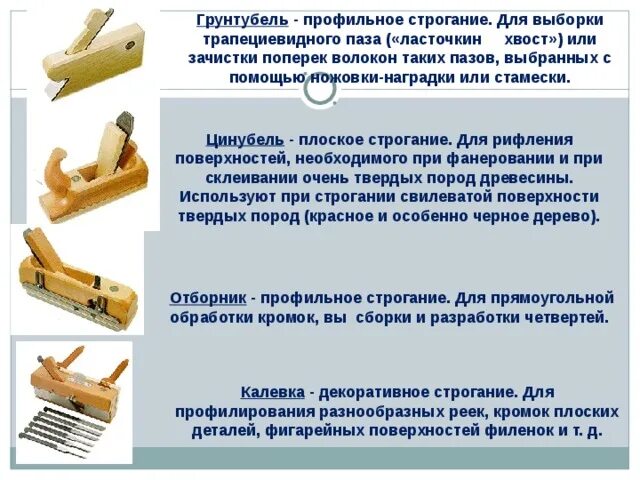 Грунтубель - профильное строгание. Для выборки трапециевидного паза («ласточкин хвост») или зачистки поперек волокон таких пазов, выбранных с помощью ножовки-наградки или стамески.

Цинубель - плоское строгание. Для рифления поверхностей, необходимого при фанеровании и при склеивании очень твердых пород древесины. Используют при строгании свилеватой поверхности твердых пород (красное и особенно черное дерево).

Отборник - профильное строгание. Для прямоугольной обработки кромок, вы сборки и разработки четвертей.

Калевка - декоративное строгание. Для профилирования разнообразных реек, кромок плоских деталей, фигарейных поверхностей филенок и т. д.