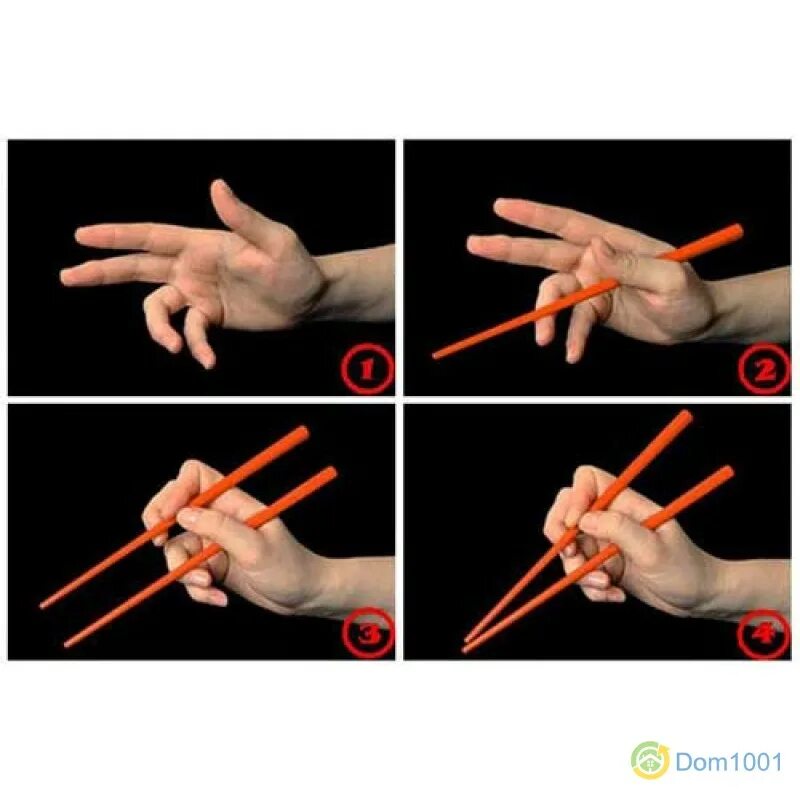 1

2

3

4

Dom1001