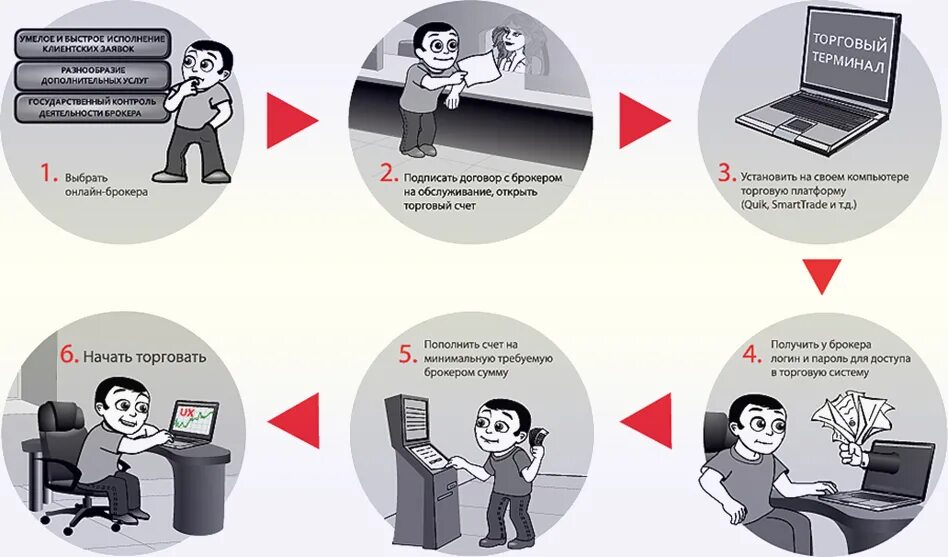 УМЕЛОЕ И БЫСТРОЕ ИСПОЛНЕНИЕ КЛИЕНТСКИХ ЗАЯВОК

РАЗНООБРАЗИЕ ДОПОЛНИТЕЛЬНЫХ УСЛУГ

ГОСУДАРСТВЕННЫЙ КОНТРОЛЬ ДЕЯТЕЛЬНОСТИ БРОКЕРА

1. Выбрать онлайн-брокера

2. Подписать договор с брокером на обслуживание, открыть торговый счет

ТОРГОВЫЙ ТЕРМИНАЛ

3. Установить на своем компьютере торговую платформу (Quik, SmartTrade и т.д.)

4. Получить у брокера логин и пароль для доступа в торговую систему

5. Пополнить счет на минимальную требуемую брокером сумму

6. Начать торговать

UX