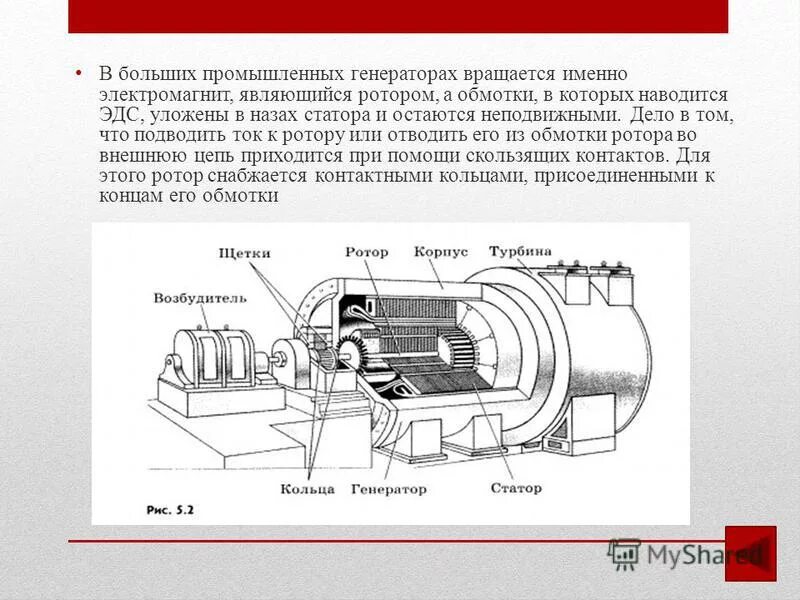 • В больших промышленных генераторах вращается именно электромагнит, являющийся ротором, а обмотки, в которых наводится ЭДС, уложены в назах статора и остаются неподвижными. Дело в том, что подводить ток к ротору или отводить его из обмотки ротора во внешнюю цепь приходится при помощи скользящих контактов. Для этого ротор снабжается контактными кольцами, присоединенными к концам его обмотки

Щетки
Ротор
Корпус
Турбина
Возбудитель
Кольца
Генератор
Статор
Рис. 5.2

MyShared