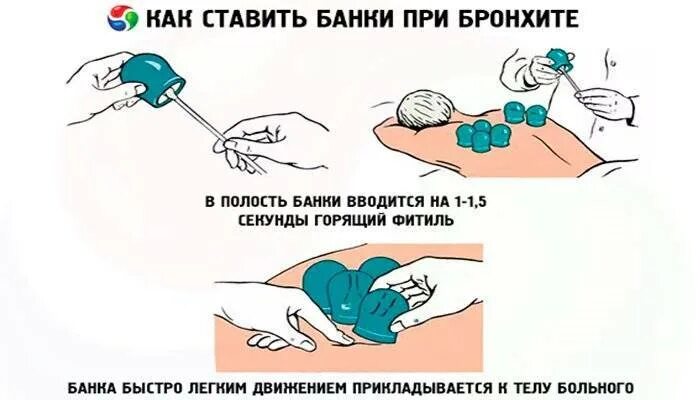 КАК СТАВИТЬ БАНКИ ПРИ БРОНХИТЕ

В ПОЛОСТЬ БАНКИ ВВОДИТСЯ НА 1-1,5 СЕКУНДЫ ГОРЯЩИЙ ФИТИЛЬ

БАНКА БЫСТРО ЛЕГКИМ ДВИЖЕНИЕМ ПРИКЛАДЫВАЕТСЯ К ТЕЛУ БОЛЬНОГО