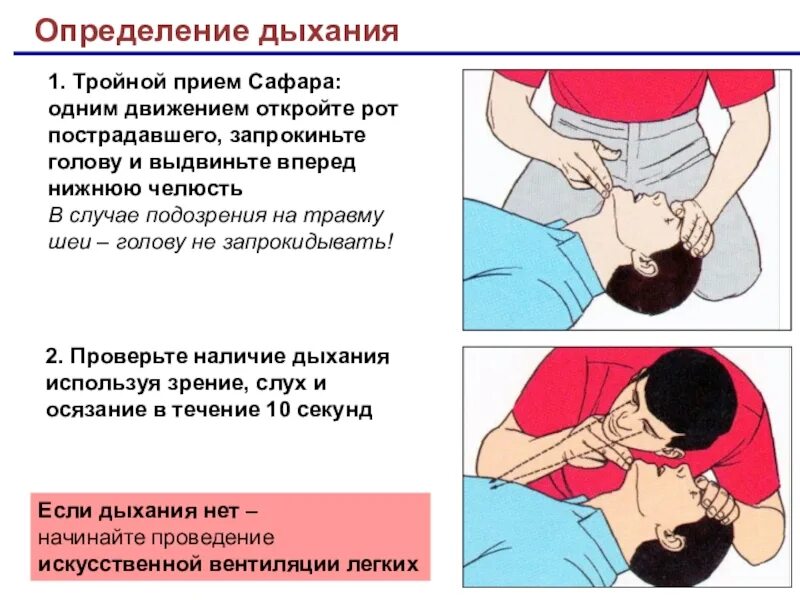 Определение дыхания

1. Тройной прием Сафара: одним движением откройте рот пострадавшего, запрокиньте голову и выдвиньте вперед нижнюю челюсть
В случае подозрения на травму шеи – голову не запрокидывать!

2. Проверьте наличие дыхания используя зрение, слух и осязание в течение 10 секунд

Если дыхания нет –
начинайте проведение
искусственной вентиляции легких