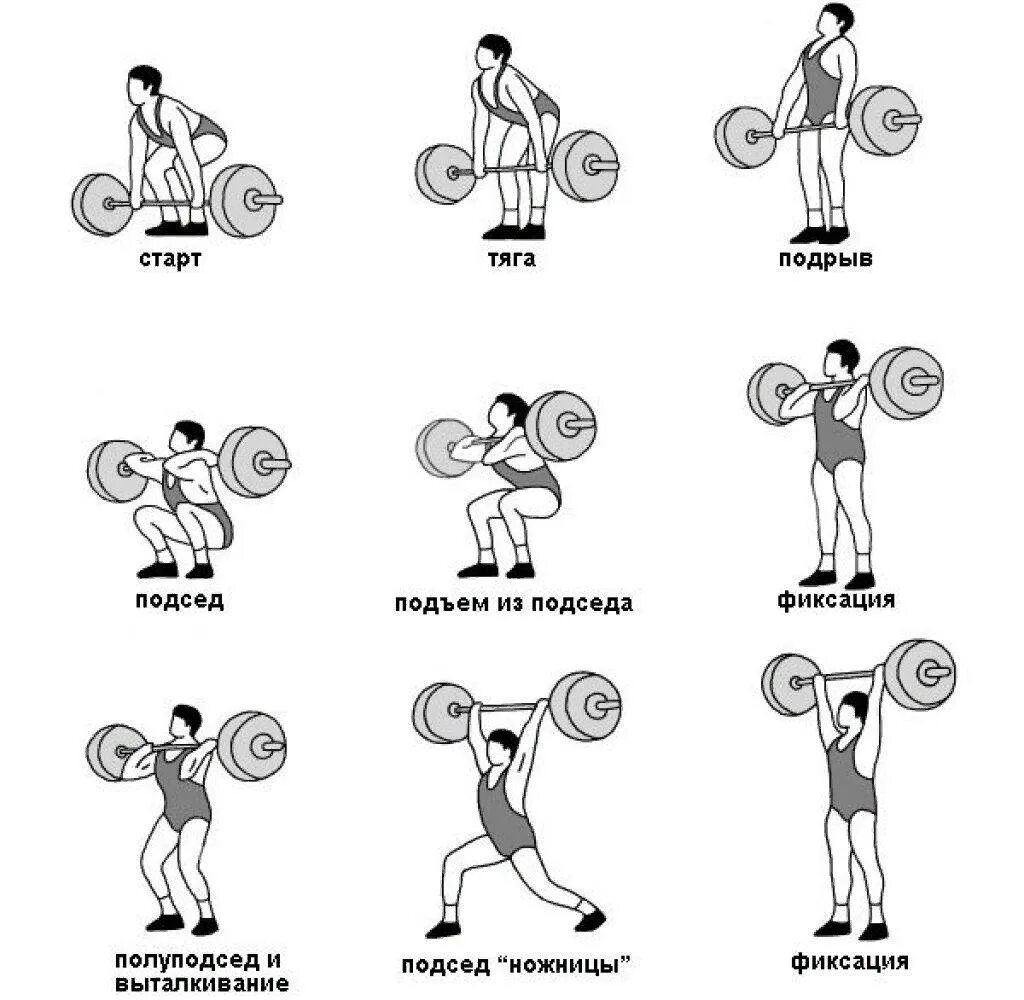 старт

тяга

подрыв

подсед

подъем из подседа

фиксация

полуподсед и выталкивание

подсед “ножницы”

фиксация