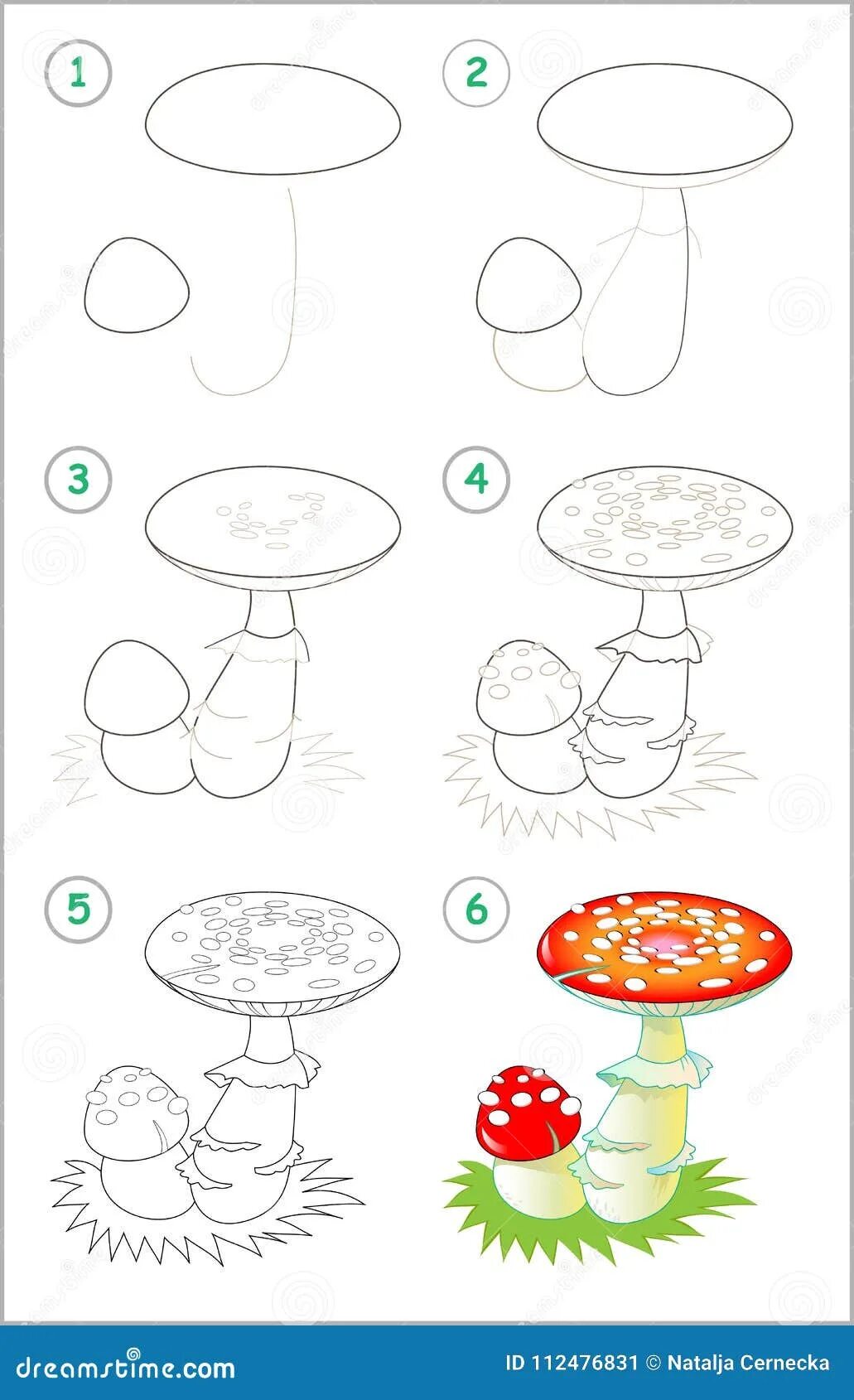 1

2

3

4

5

6

dreamstime.com

ID 112476831 © Natalja Cernecka