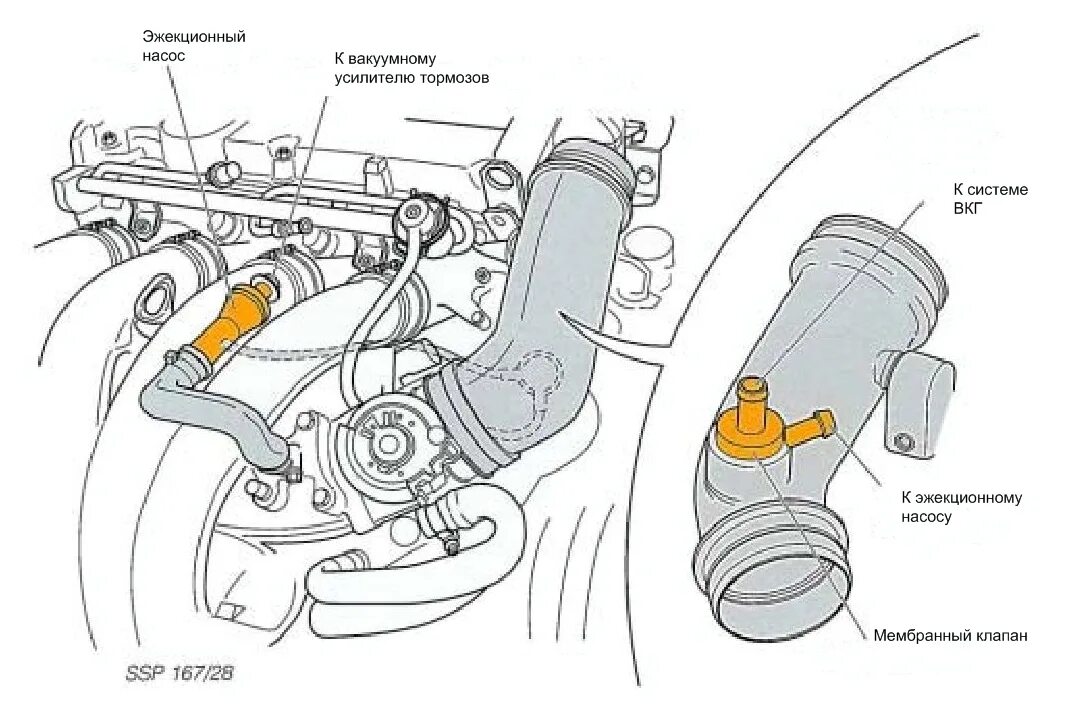 Эжекционный насос

К вакуумному усилителю тормозов

К системе ВКГ

К эжекционному насосу

Мембранный клапан

SSP 167/28